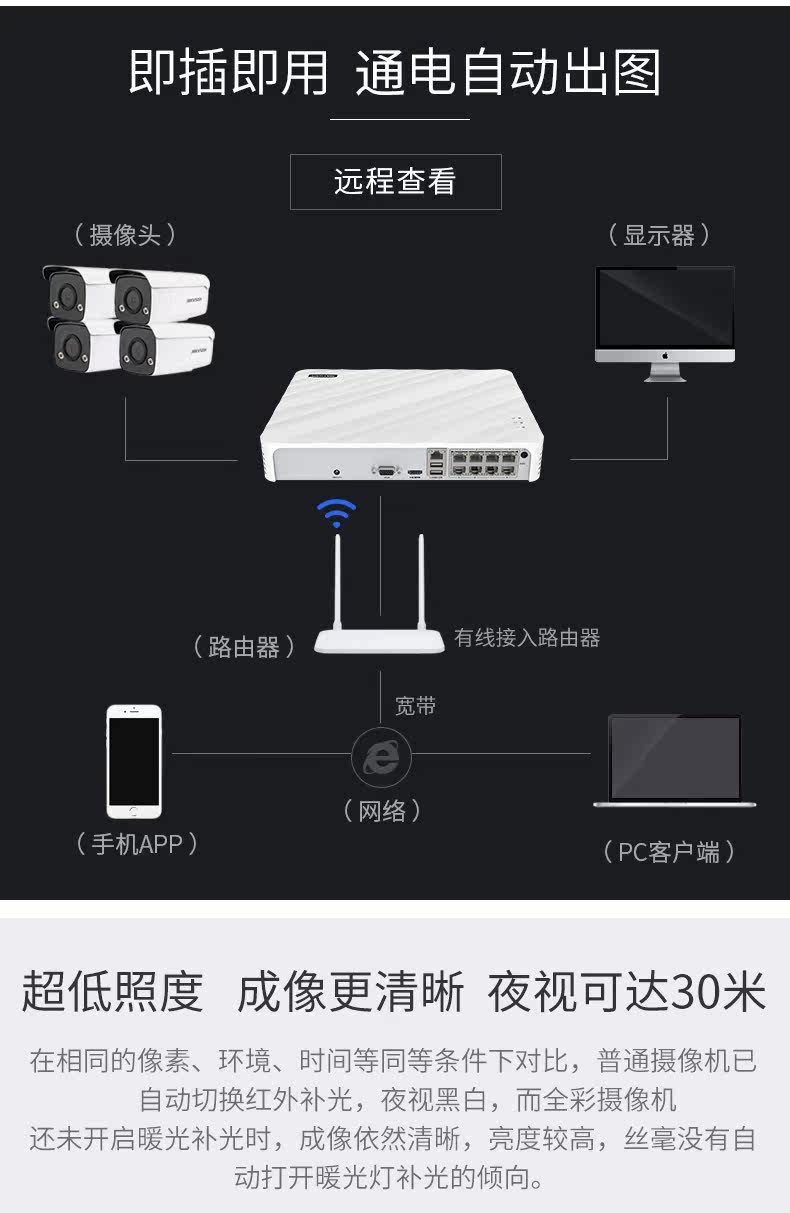 即插即用 通电自动出图

远程查看

（摄像头）

（显示器）

（路由器）

有线接入路由器

宽带

（网络）

（手机APP）

（PC客户端）

超低照度 成像更清晰 夜视可达30米

在相同的像素、环境、时间等同等条件下对比，普通摄像机已自动切换红外补光，夜视黑白，而全彩摄像机还未开启暖光补光时，成像依然清晰，亮度较高，丝毫没有自动打开暖光灯补光的倾向。