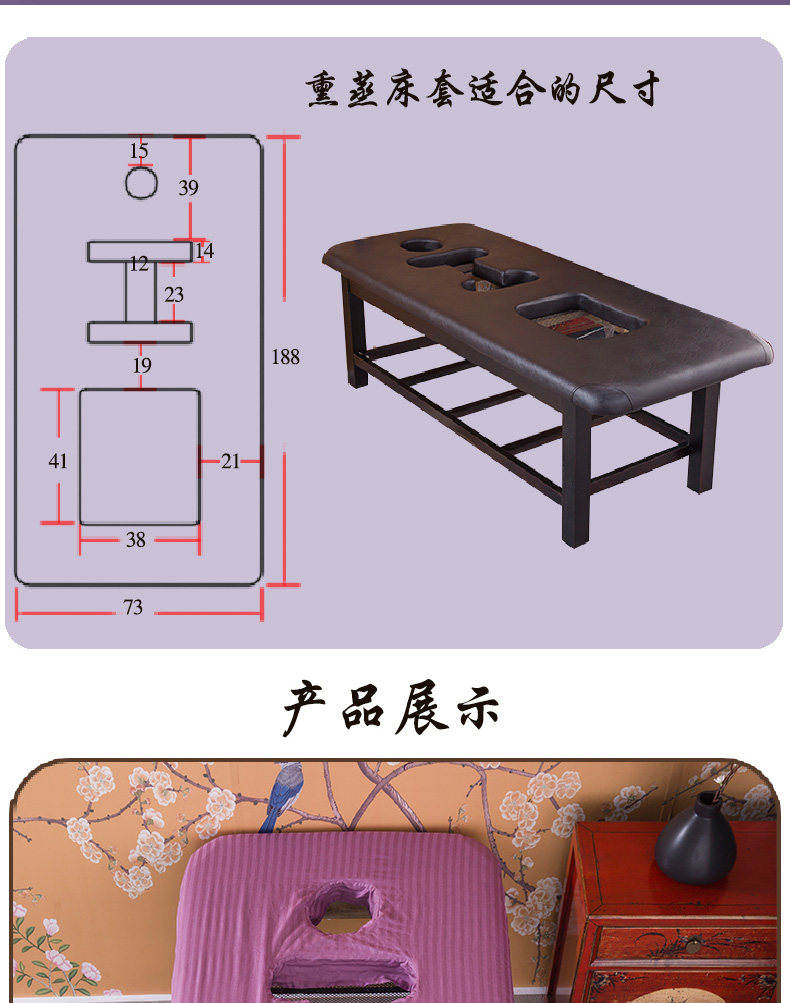 熏蒸床套适合的尺寸

15
39
14
12
23
19
188
41
21
38
73

产品展示