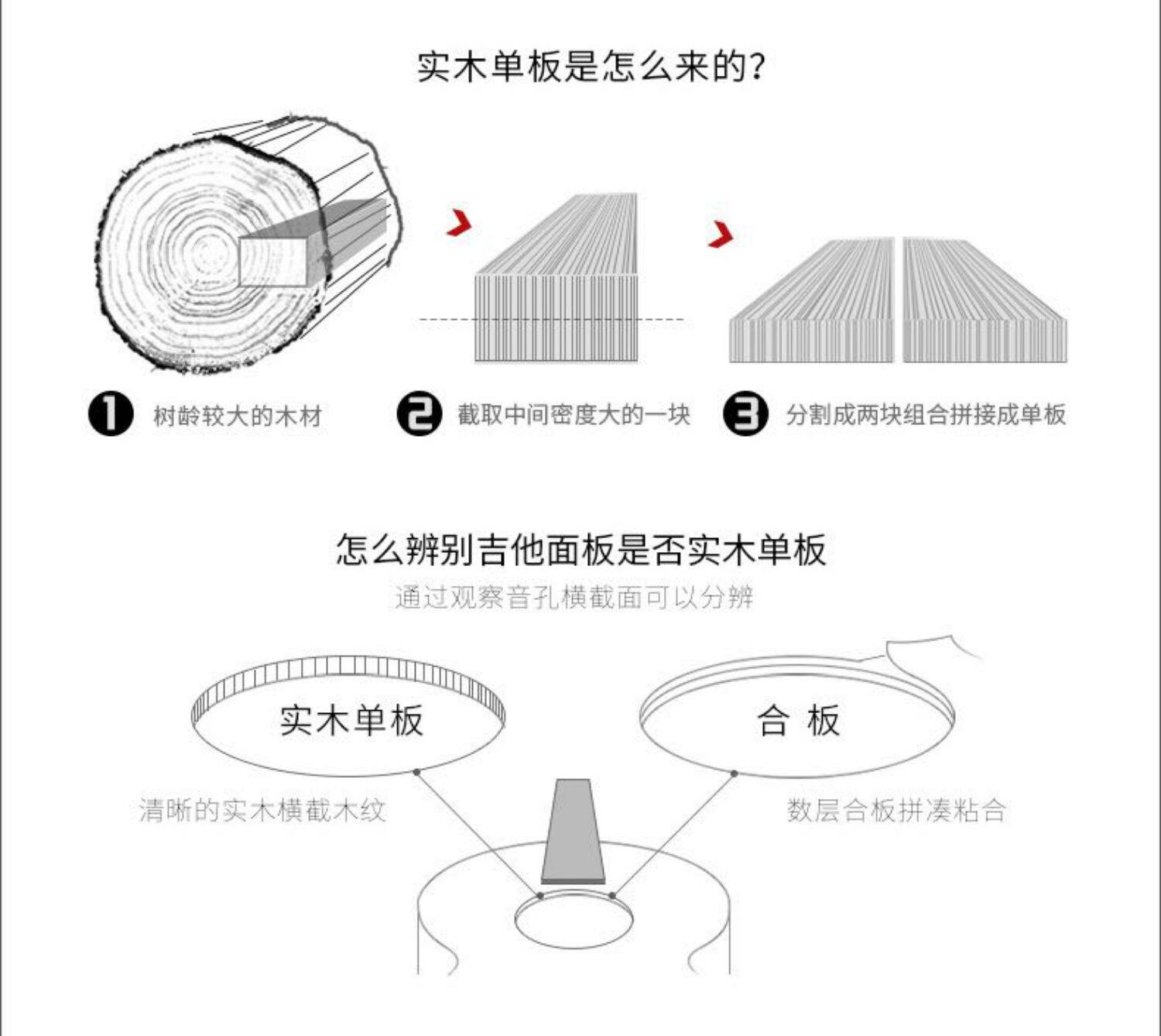 实木单板是怎么来的?

1 树龄较大的木材

2 截取中间密度大的一块

3 分割成两块组合拼接成单板

怎么辨别吉他面板是否实木单板

通过观察音孔横截面可以分辨

实木单板

合 板

清晰的实木横截木纹

数层合板拼凑粘合