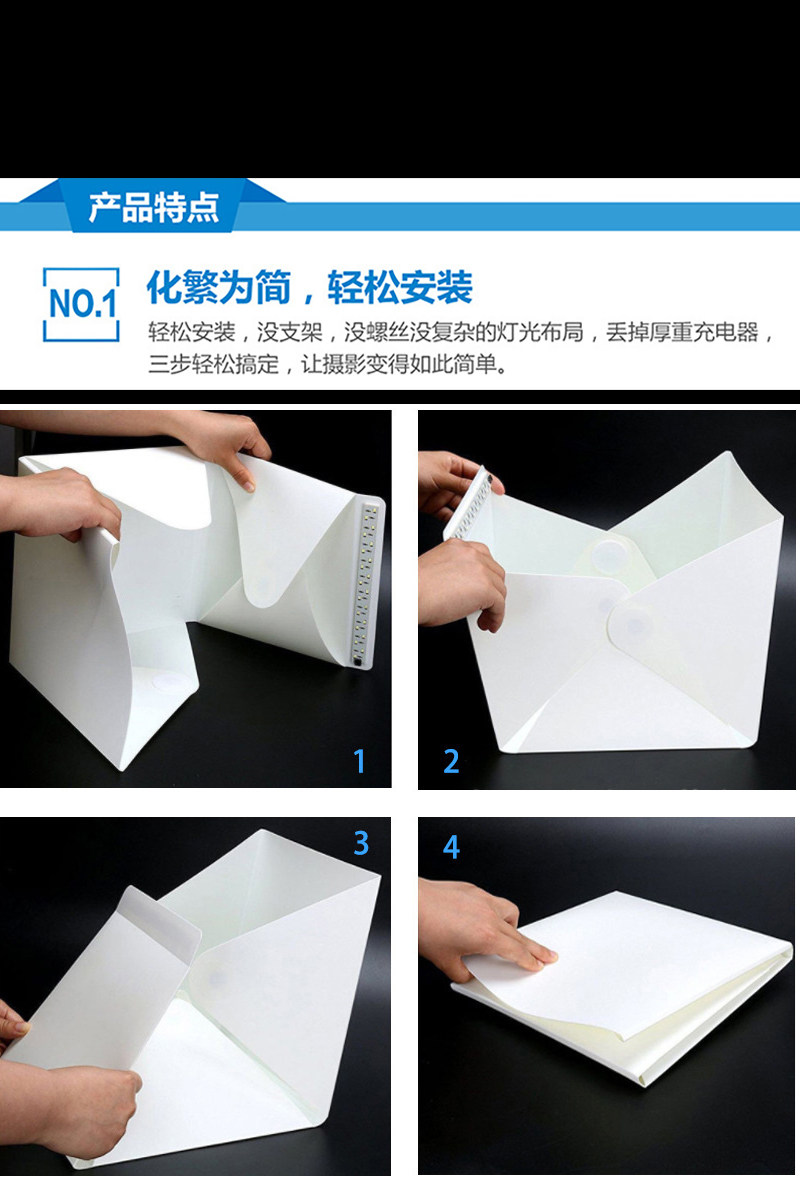 产品特点

NO.1 化繁为简，轻松安装

轻松安装，没支架，没螺丝没复杂的灯光布局，丢掉厚重充电器，三步轻松搞定，让摄影变得如此简单。

1

2

3

4