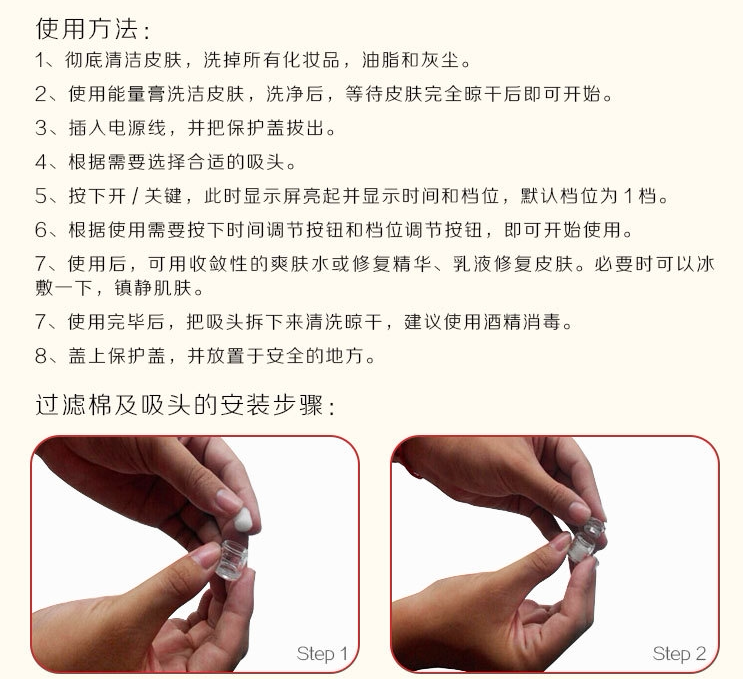 使用方法：

1、彻底清洁皮肤，洗掉所有化妆品，油脂和灰尘。

2、使用能量膏洗洁皮肤，洗净后，等待皮肤完全晾干后即可开始。

3、插入电源线，并把保护盖拔出。

4、根据需要选择合适的吸头。

5、按下开 / 关键，此时显示屏亮起并显示时间和档位，默认档位为 1 档。

6、根据使用需要按下时间调节按钮和档位调节按钮，即可开始使用。

7、使用后，可用收敛性的爽肤水或修复精华、乳液修复皮肤。必要时可以冰敷一下，镇静肌肤。

7、使用完毕后，把吸头拆下来清洗晾干，建议使用酒精消毒。

8、盖上保护盖，并放置于安全的地方。

过滤棉及吸头的安装步骤：

Step 1

Step 2