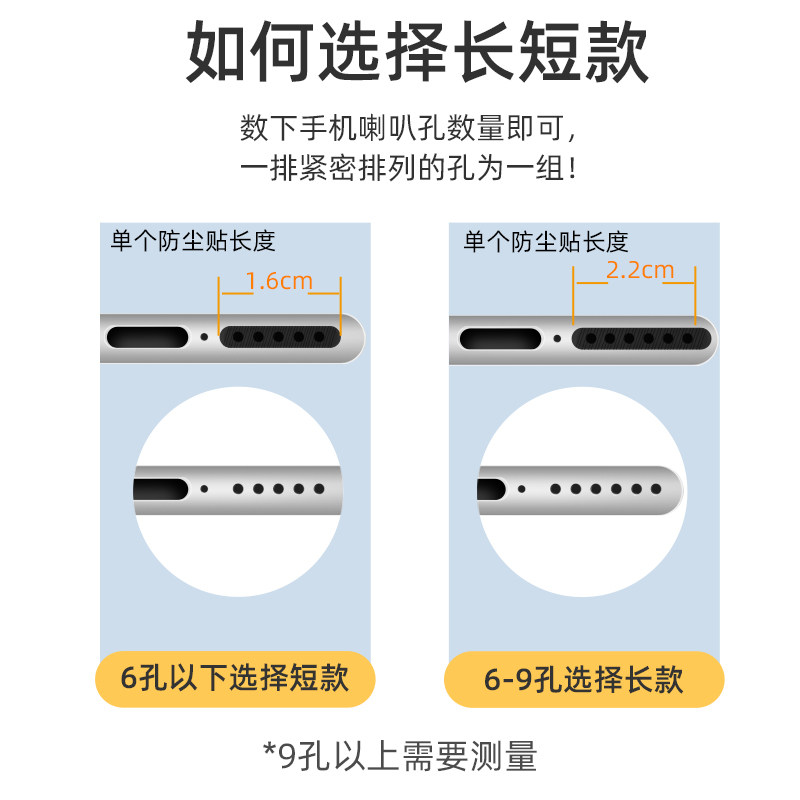 如何选择长短款

数下手机喇叭孔数量即可，
一排紧密排列的孔为一组！

单个防尘贴长度
1.6cm

6孔以下选择短款

单个防尘贴长度
2.2cm

6-9孔选择长款

*9孔以上需要测量