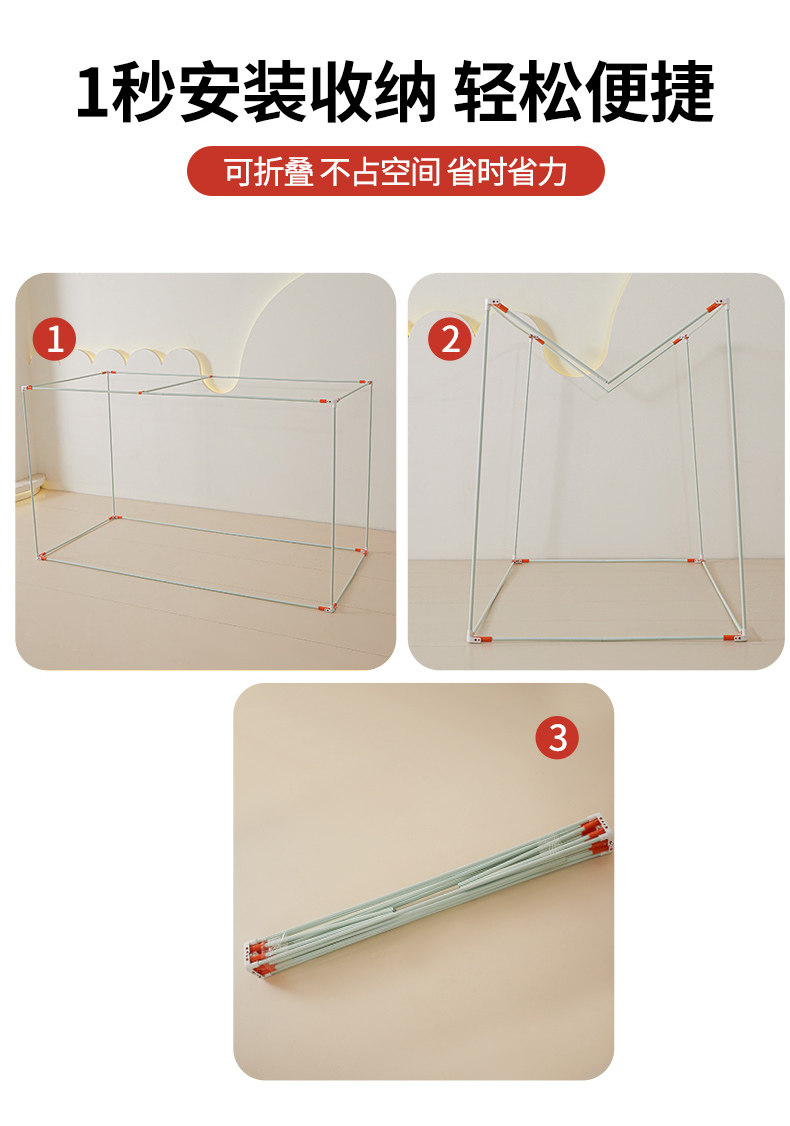 1秒安装收纳 轻松便捷

可折叠 不占空间 省时省力

1

2

3