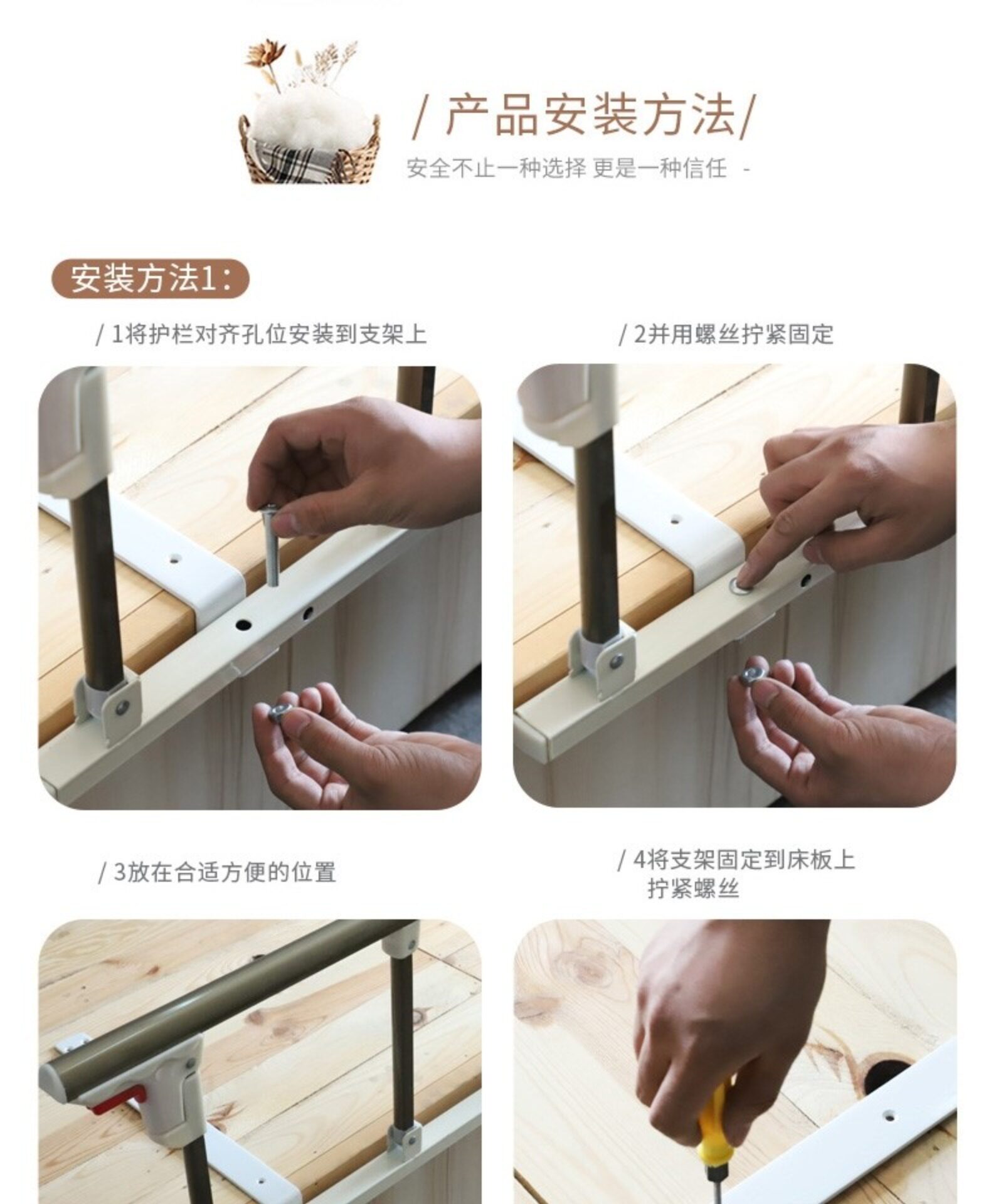 / 产品安装方法/

安全不止一种选择 更是一种信任 -

安装方法1：

/ 1将护栏对齐孔位安装到支架上

/ 2并用螺丝拧紧固定

/ 3放在合适方便的位置

/ 4将支架固定到床板上 拧紧螺丝