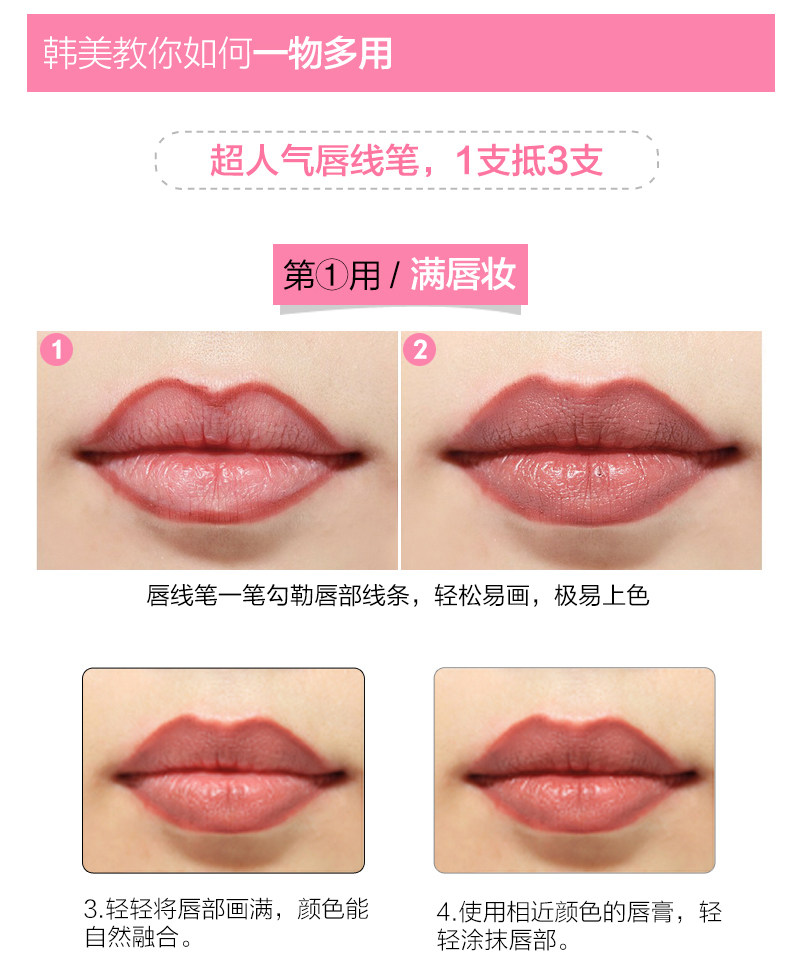 韩美教你如何一物多用

超人气唇线笔，1支抵3支

第①用 / 满唇妆

1

2

唇线笔一笔勾勒唇部线条，轻松易画，极易上色

3.轻轻将唇部画满，颜色能自然融合。

4.使用相近颜色的唇膏，轻轻涂抹唇部。