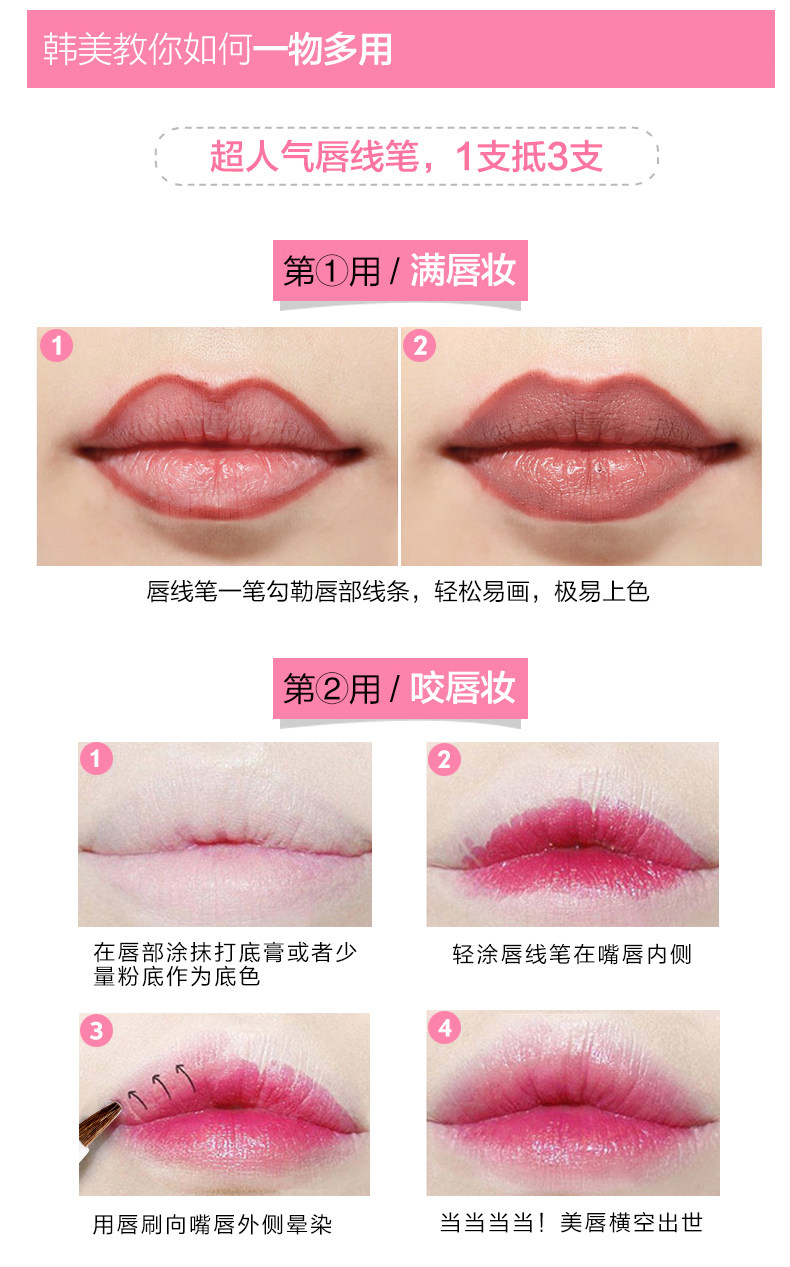 韩美教你如何一物多用

超人气唇线笔，1支抵3支

第①用 / 满唇妆

1

2

唇线笔一笔勾勒唇部线条，轻松易画，极易上色

第②用 / 咬唇妆

1

在唇部涂抹打底膏或者少量粉底作为底色

2

轻涂唇线笔在嘴唇内侧

3

用唇刷向嘴唇外侧晕染

4

当当当当！美唇横空出世