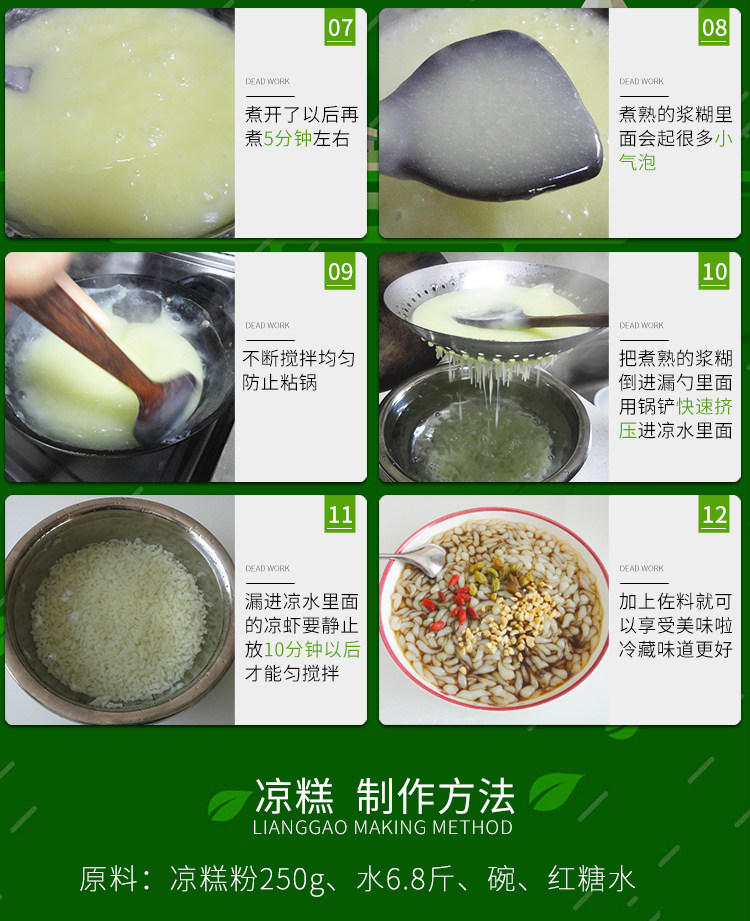 07

DEAD WORK

煮开了以后再煮5分钟左右

08

DEAD WORK

煮熟的浆糊里面会起很多小气泡

09

DEAD WORK

不断搅拌均匀防止粘锅

10

DEAD WORK

把煮熟的浆糊倒进漏勺里面用锅铲快速挤压进凉水里面

11

DEAD WORK

漏进凉水里面的凉虾要静止放10分钟以后才能匀搅拌

12

DEAD WORK

加上佐料就可以享受美味啦冷藏味道更好

凉糕 制作方法

LIANGGAO MAKING METHOD

原料：凉糕粉250g、水6.8斤、碗、红糖水