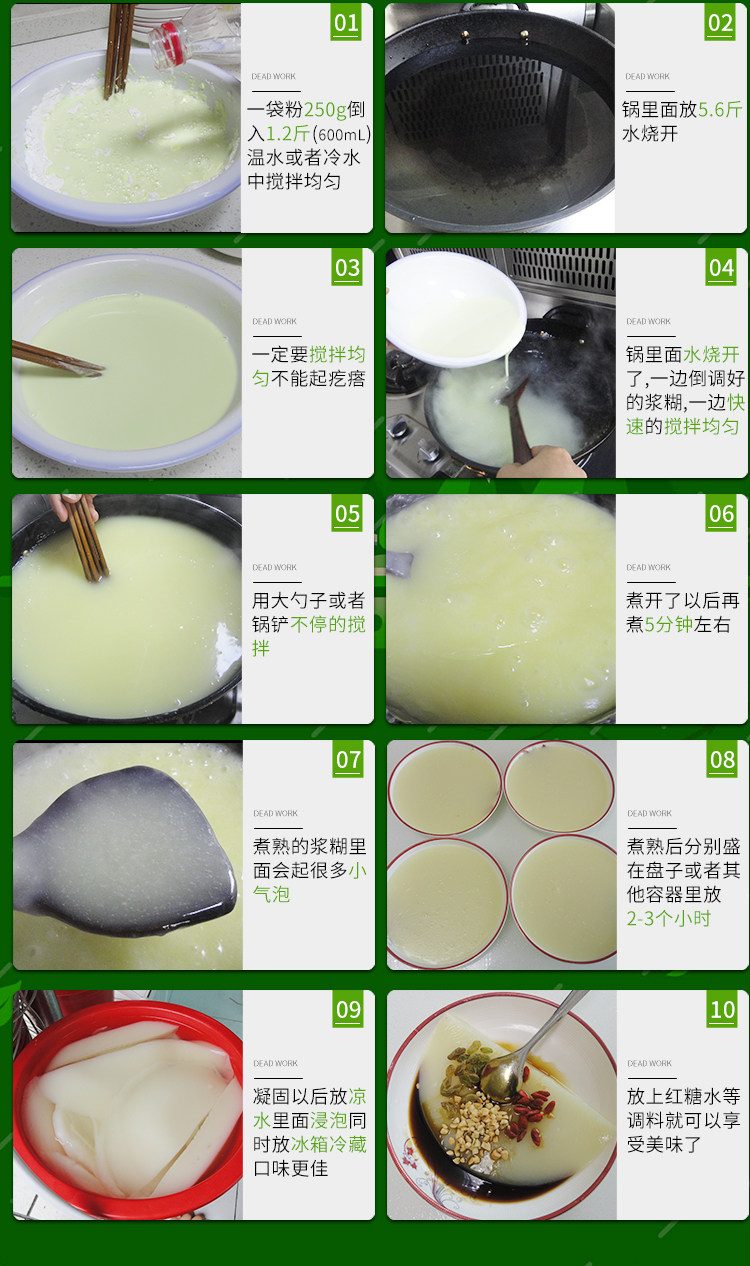 01
DEAD WORK
一袋粉250g倒入1.2斤(600mL)温水或者冷水中搅拌均匀

02
DEAD WORK
锅里面放5.6斤水烧开

03
DEAD WORK
一定要搅拌均匀不能起疙瘩

04
DEAD WORK
锅里面水烧开了,一边倒调好的浆糊,一边快速的搅拌均匀

05
DEAD WORK
用大勺子或者锅铲不停的搅拌

06
DEAD WORK
煮开了以后再煮5分钟左右

07
DEAD WORK
煮熟的浆糊里面会起很多小气泡

08
DEAD WORK
煮熟后分别盛在盘子或者其他容器里放2-3个小时

09
DEAD WORK
凝固以后放凉水里面浸泡同时放冰箱冷藏口味更佳

10
DEAD WORK
放上红糖水等调料就可以享受美味了