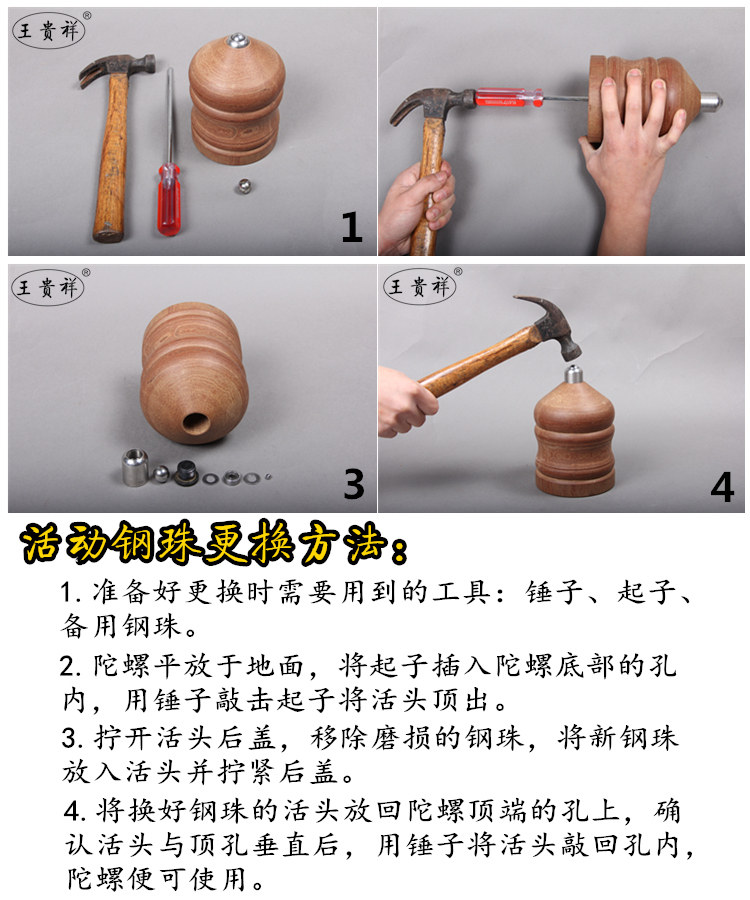 王贵祥®

1

王贵祥®

3

王贵祥®

4

活动钢珠更换方法：

1.准备好更换时需要用到的工具：锤子、起子、备用钢珠。

2.陀螺平放于地面，将起子插入陀螺底部的孔内，用锤子敲击起子将活头顶出。

3.拧开活头后盖，移除磨损的钢珠，将新钢珠放入活头并拧紧后盖。

4.将换好钢珠的活头放回陀螺顶端的孔上，确认活头与顶孔垂直后，用锤子将活头敲回孔内，陀螺便可使用。