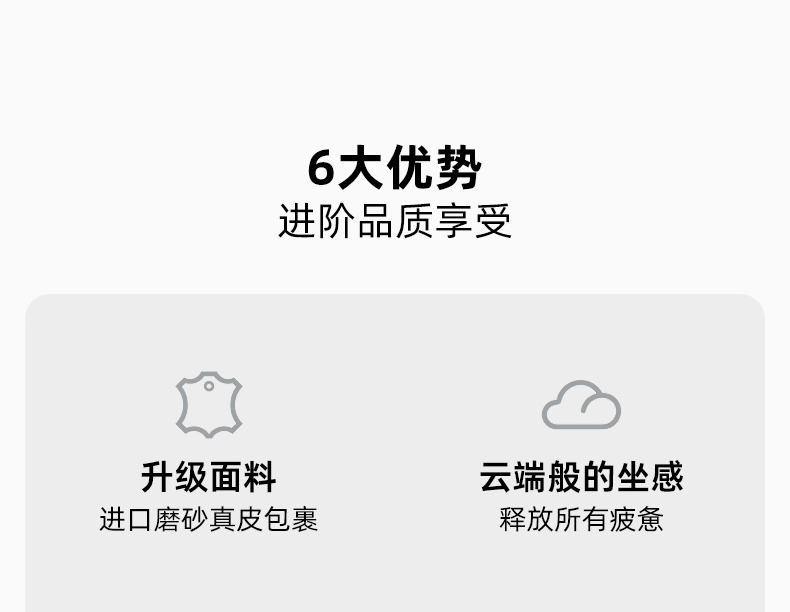 6大优势
进阶品质享受

升级面料
进口磨砂真皮包裹

云端般的坐感
释放所有疲惫