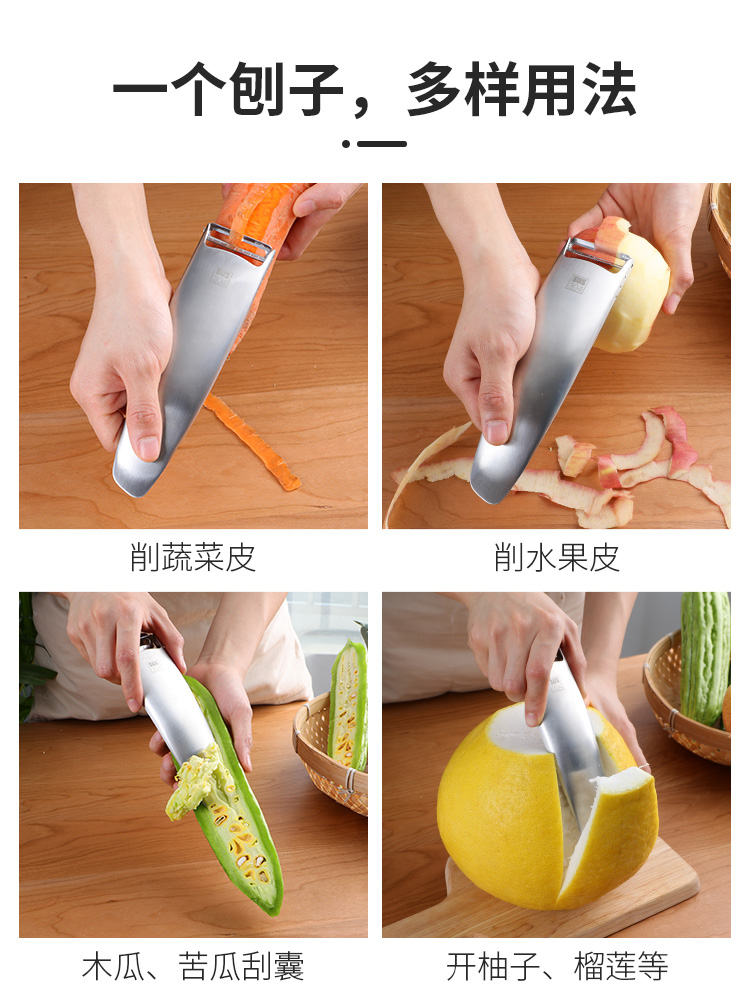 一个刨子，多样用法

削蔬菜皮

削水果皮

木瓜、苦瓜刮囊

开柚子、榴莲等