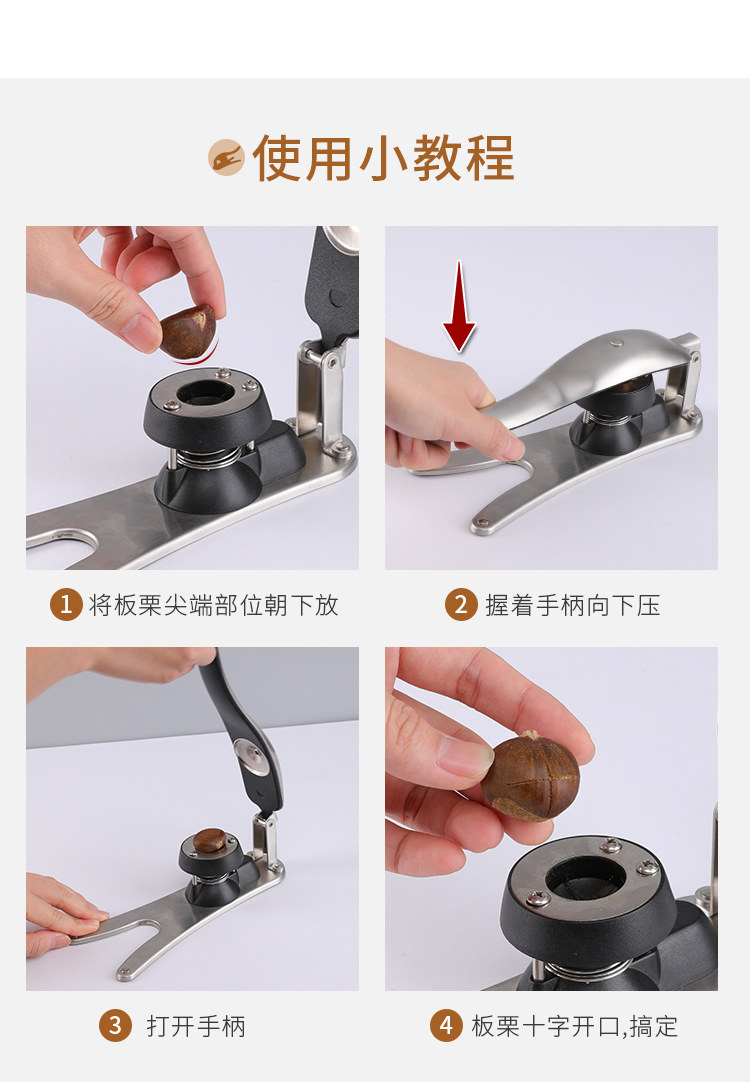 使用小教程

1 将板栗尖端部位朝下放

2 握着手柄向下压

3 打开手柄

4 板栗十字开口,搞定