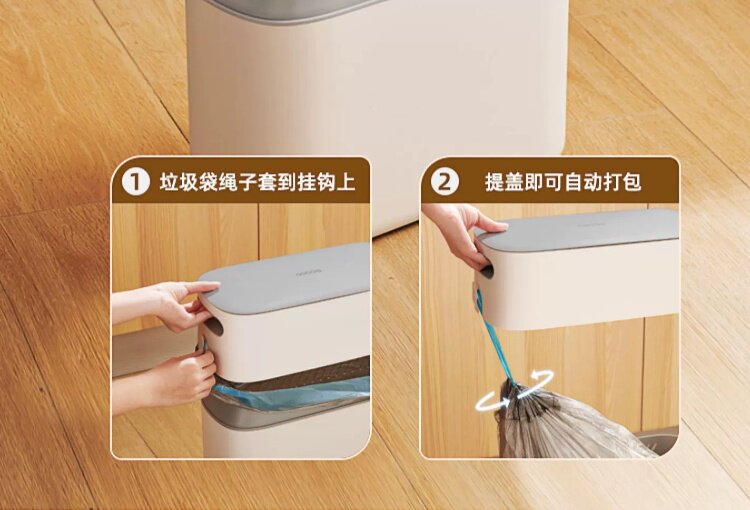 1 垃圾袋绳子套到挂钩上

2 提盖即可自动打包