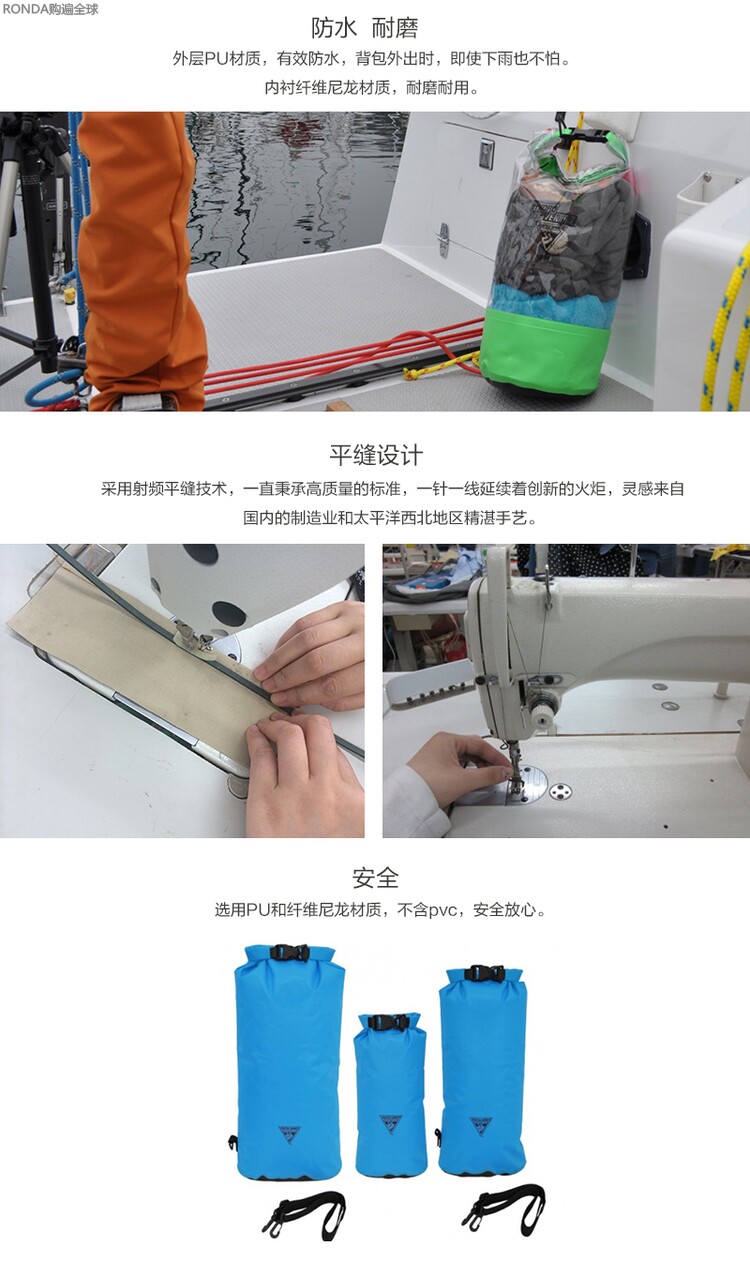 RONDA购遍全球

防水 耐磨

外层PU材质，有效防水，背包外出时，即使下雨也不怕。

内衬纤维尼龙材质，耐磨耐用。

平缝设计

采用射频平缝技术，一直秉承高质量的标准，一针一线延续着创新的火炬，灵感来自国内的制造业和太平洋西北地区精湛手艺。

安全

选用PU和纤维尼龙材质，不含pvc，安全放心。