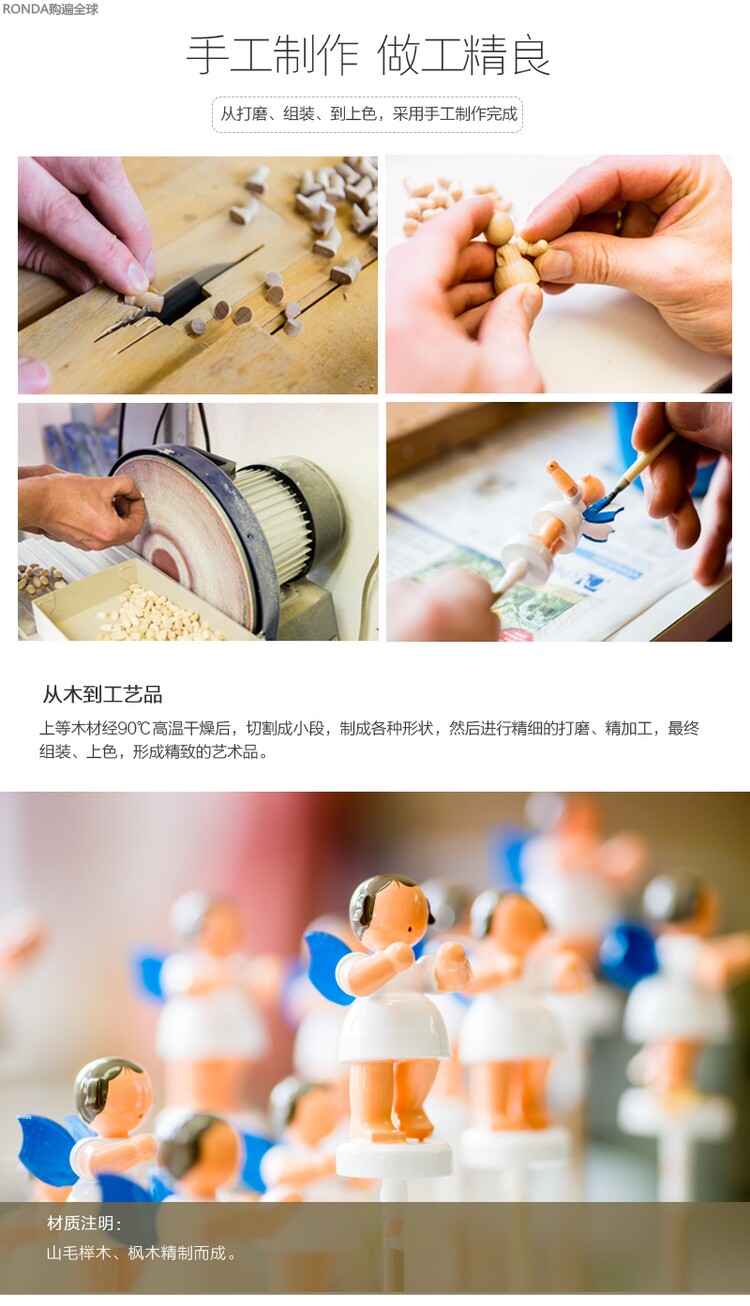 RONDA购遍全球

手工制作 做工精良

从打磨、组装、到上色，采用手工制作完成

从木到工艺品

上等木材经90℃高温干燥后，切割成小段，制成各种形状，然后进行精细的打磨、精加工，最终组装、上色，形成精致的艺术品。

材质注明：
山毛榉木、枫木精制而成。