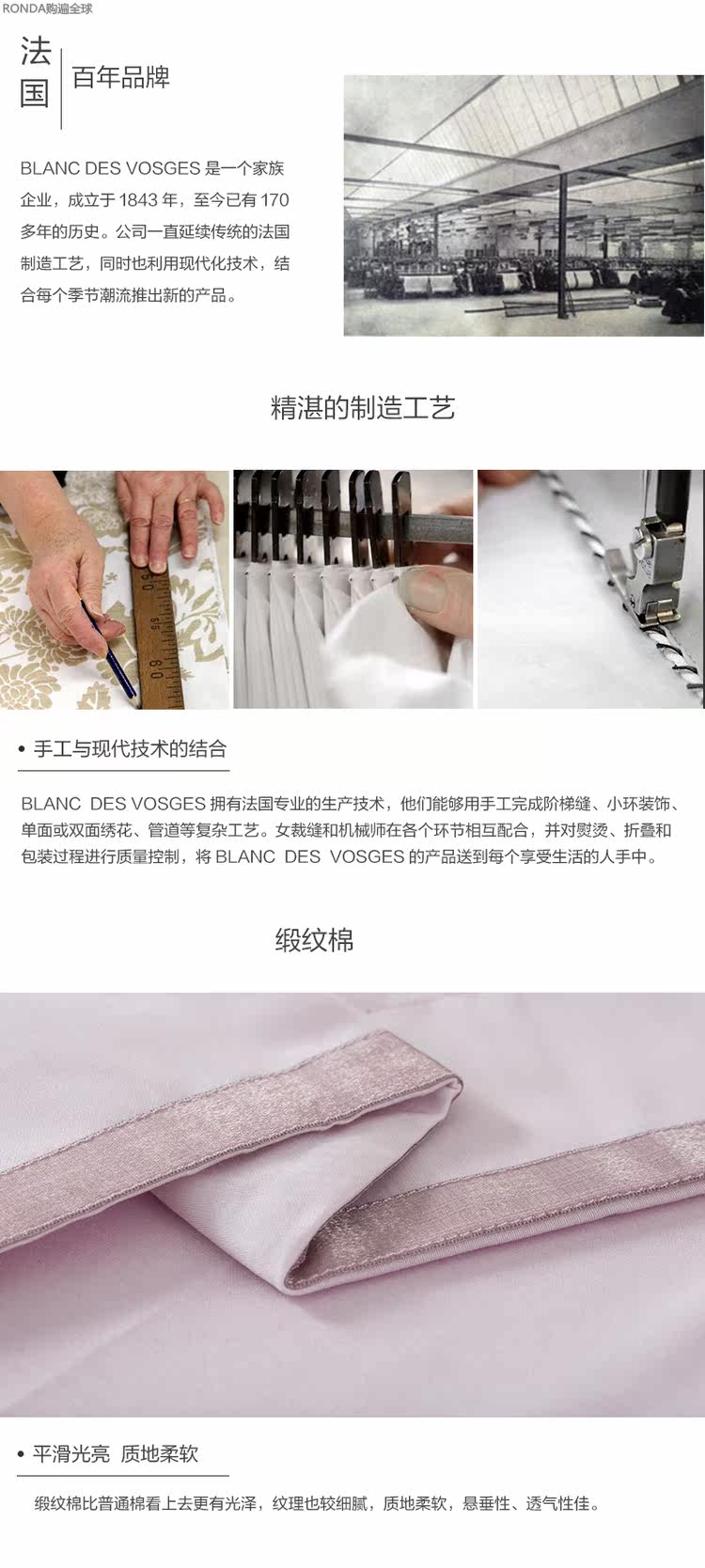 RONDA购遍全球

法国

百年品牌

BLANC DES VOSGES 是一个家族企业，成立于 1843 年，至今已有 170 多年的历史。公司一直延续传统的法国制造工艺，同时也利用现代化技术，结合每个季节潮流推出新的产品。

精湛的制造工艺

• 手工与现代技术的结合

BLANC DES VOSGES 拥有法国专业的生产技术，他们能够用手工完成阶梯缝、小环装饰、单面或双面绣花、管道等复杂工艺。女裁缝和机械师在各个环节相互配合，并对熨烫、折叠和包装过程进行质量控制，将 BLANC DES VOSGES 的产品送到每个享受生活的人手中。

缎纹棉

• 平滑光亮 质地柔软

缎纹棉比普通棉看上去更有光泽，纹理也较细腻，质地柔软，悬垂性、透气性佳。