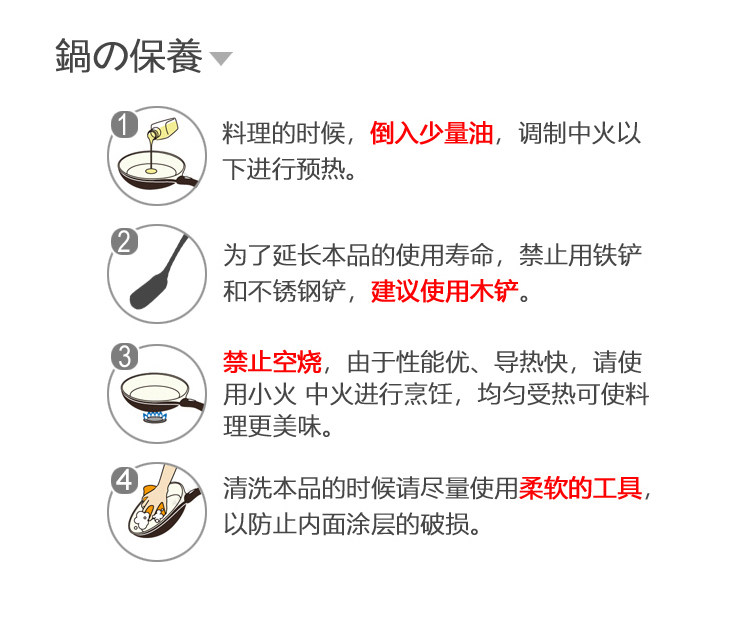 鍋の保養

1
料理的时候，倒入少量油，调制中火以下进行预热。

2
为了延长本品的使用寿命，禁止用铁铲和不锈钢铲，建议使用木铲。

3
禁止空烧，由于性能优、导热快，请使用小火 中火进行烹饪，均匀受热可使料理更美味。

4
清洗本品的时候请尽量使用柔软的工具，以防止内面涂层的破损。