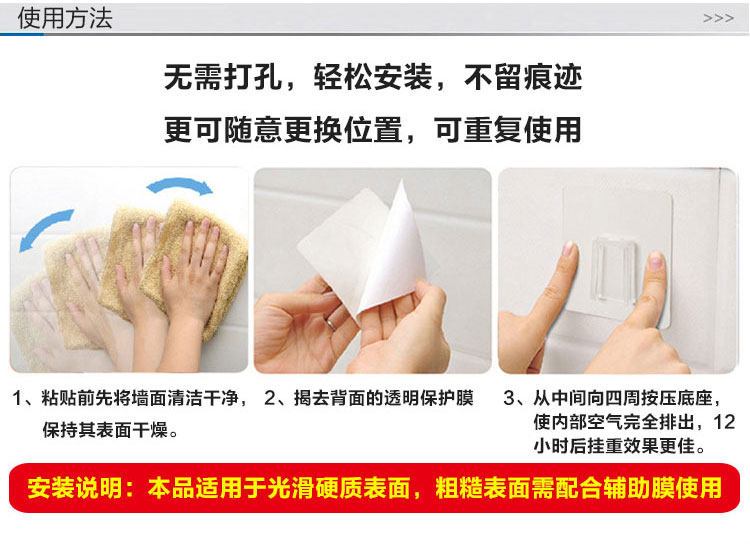 使用方法 >>>

无需打孔，轻松安装，不留痕迹

更可随意更换位置，可重复使用

1、粘贴前先将墙面清洁干净，保持其表面干燥。

2、揭去背面的透明保护膜

3、从中间向四周按压底座，使内部空气完全排出，12小时后挂重效果更佳。

安装说明：本品适用于光滑硬质表面，粗糙表面需配合辅助膜使用