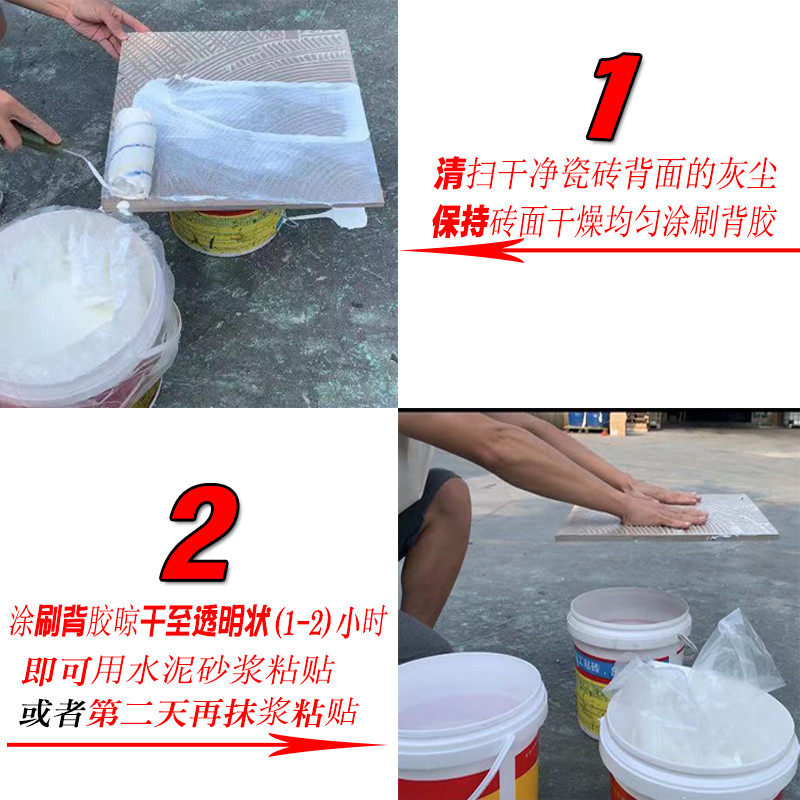 1

清扫干净瓷砖背面的灰尘
保持砖面干燥均匀涂刷背胶

2

涂刷背胶晾干至透明状(1-2)小时
即可用水泥砂浆粘贴
或者第二天再抹浆粘贴