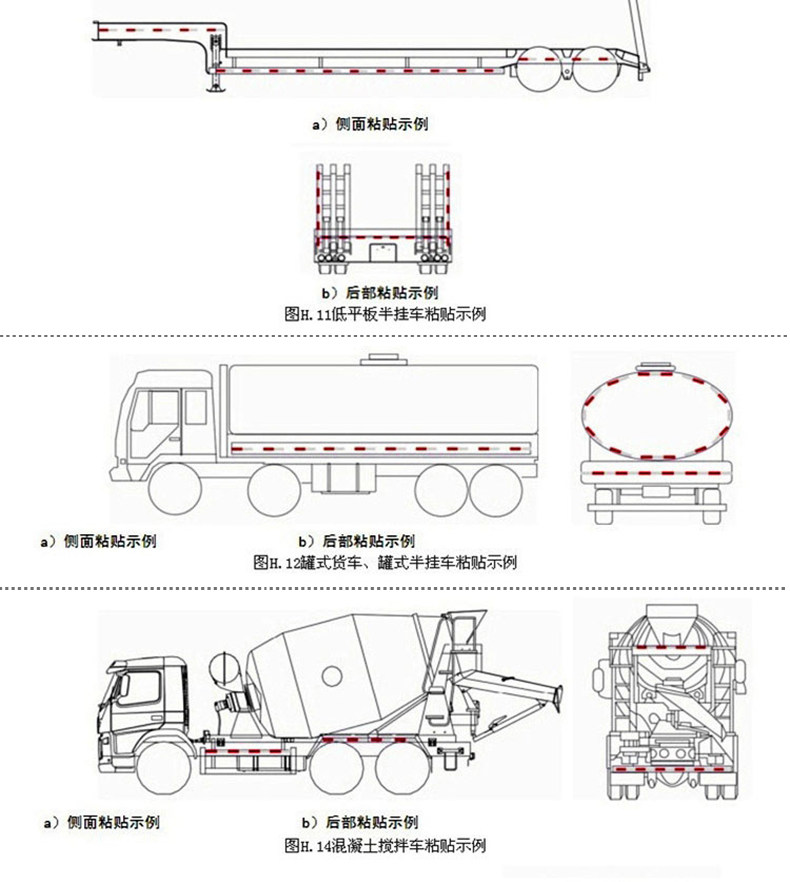 a）侧面粘贴示例

b）后部粘贴示例

图H.11低平板半挂车粘贴示例

a）侧面粘贴示例

b）后部粘贴示例

图H.12罐式货车、罐式半挂车粘贴示例

a）侧面粘贴示例

b）后部粘贴示例

图H.14混凝土搅拌车粘贴示例