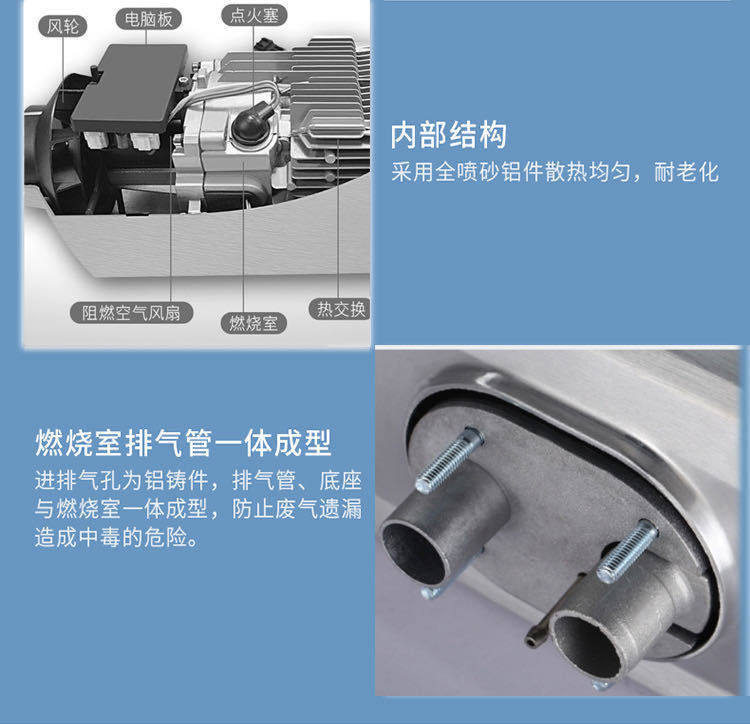 风轮

电脑板

点火塞

阻燃空气风扇

燃烧室

热交换

内部结构

采用全喷砂铝件散热均匀，耐老化

燃烧室排气管一体成型

进排气孔为铝铸件，排气管、底座与燃烧室一体成型，防止废气遗漏造成中毒的危险。