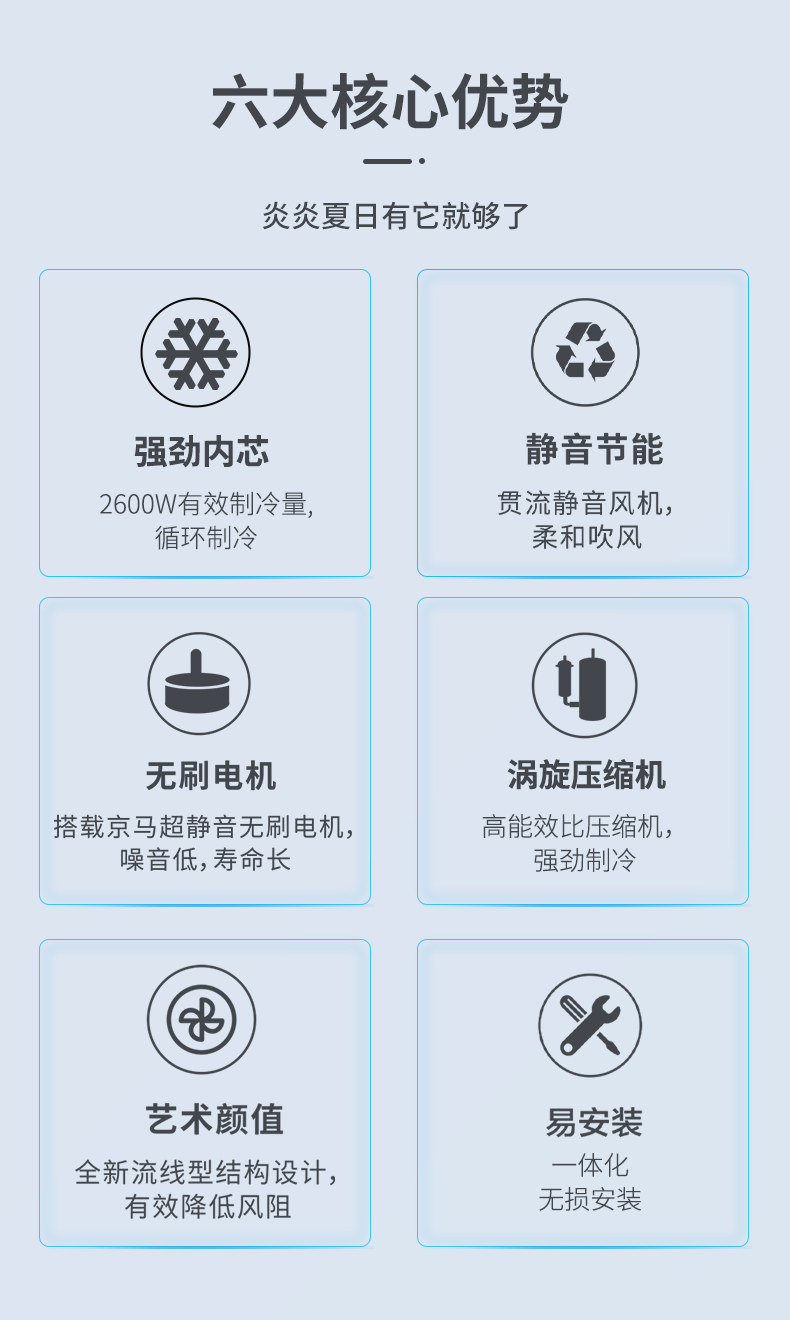 六大核心优势

炎炎夏日有它就够了

强劲内芯

2600W有效制冷量,
循环制冷

静音节能

贯流静音风机,
柔和吹风

无刷电机

搭载京马超静音无刷电机,
噪音低,寿命长

涡旋压缩机

高能效比压缩机,
强劲制冷

艺术颜值

全新流线型结构设计,
有效降低风阻

易安装

一体化
无损安装