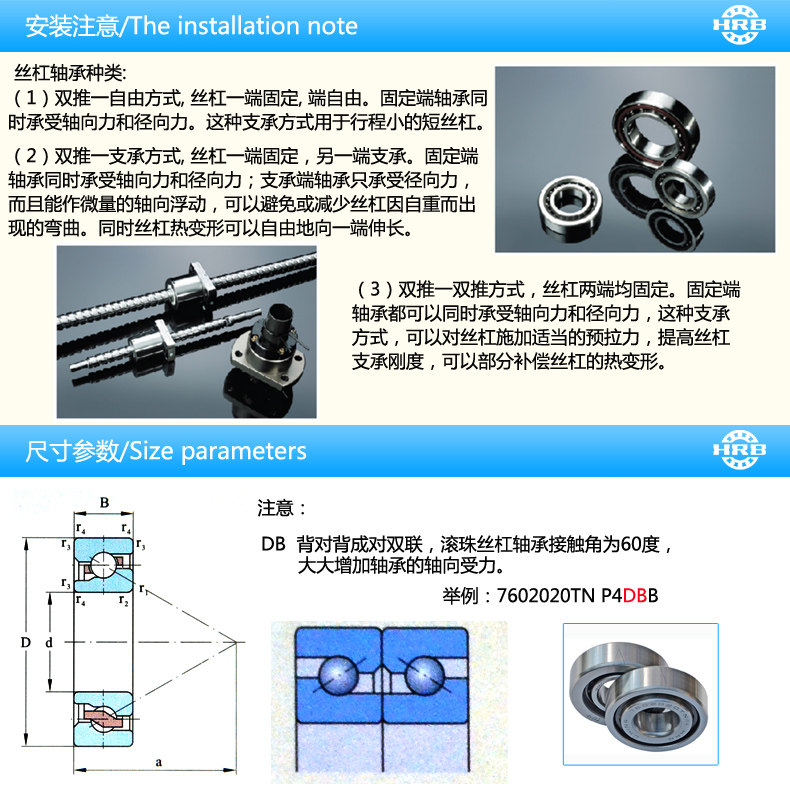 安装注意/The installation note

HRB

丝杠轴承种类:

（1）双推一自由方式, 丝杠一端固定, 端自由。固定端轴承同时承受轴向力和径向力。这种支承方式用于行程小的短丝杠。

（2）双推一支承方式, 丝杠一端固定，另一端支承。固定端轴承同时承受轴向力和径向力；支承端轴承只承受径向力，而且能作微量的轴向浮动，可以避免或减少丝杠因自重而出现的弯曲。同时丝杠热变形可以自由地向一端伸长。

（3）双推一双推方式，丝杠两端均固定。固定端轴承都可以同时承受轴向力和径向力，这种支承方式，可以对丝杠施加适当的预拉力，提高丝杠支承刚度，可以部分补偿丝杠的热变形。

尺寸参数/Size parameters

HRB

B
$r_4$ $r_4$
$r_3$ $r_3$
$r_3$ $r_1$
$r_4$ $r_2$
D d
a

注意：

DB 背对背成对双联，滚珠丝杠轴承接触角为60度，大大增加轴承的轴向受力。

举例：7602020TN P4DBB