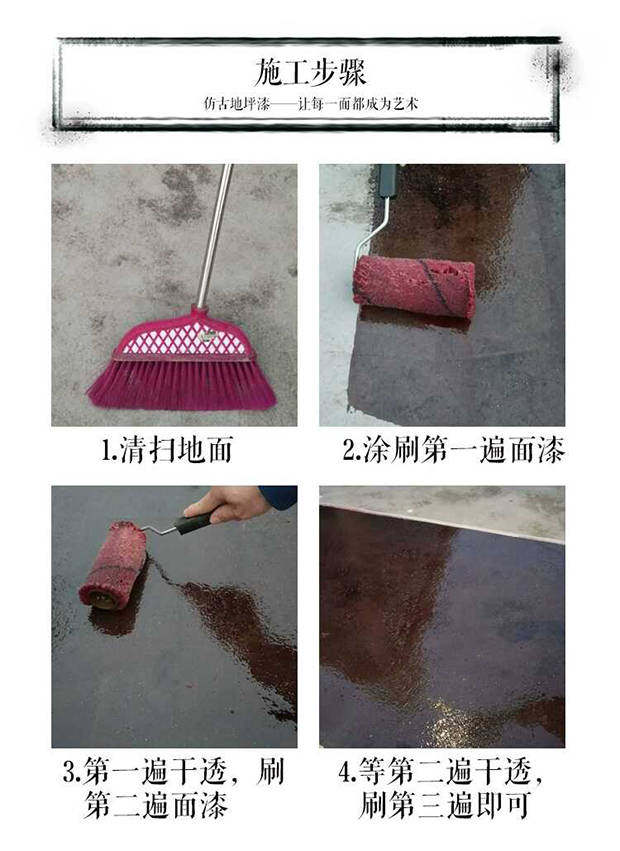 施工步骤
仿古地坪漆——让每一面都成为艺术

1.清扫地面

2.涂刷第一遍面漆

3.第一遍干透，刷第二遍面漆

4.等第二遍干透，刷第三遍即可