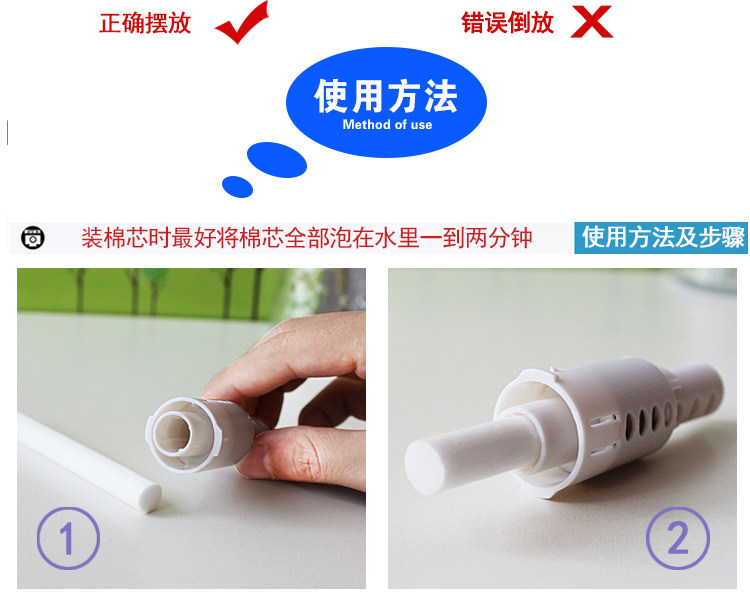 正确摆放

错误倒放

使用方法
Method of use

装棉芯时最好将棉芯全部泡在水里一到两分钟

使用方法及步骤

1

2