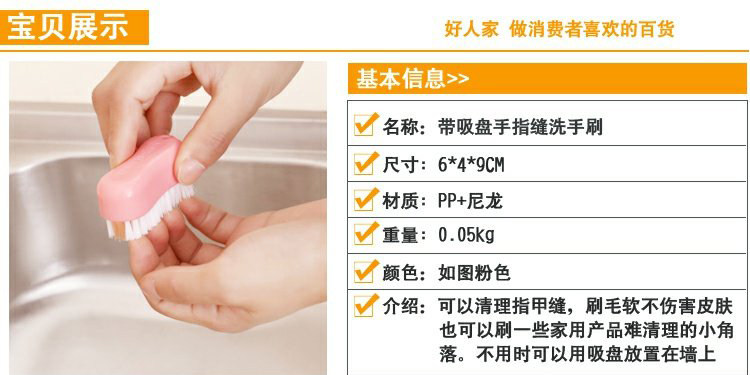 宝贝展示

好人家 做消费者喜欢的百货

基本信息>>

名称：带吸盘手指缝洗手刷

尺寸：6*4*9CM

材质：PP+尼龙

重量：0.05kg

颜色：如图粉色

介绍：可以清理指甲缝，刷毛软不伤害皮肤也可以刷一些家用产品难清理的小角落。不用时可以用吸盘放置在墙上