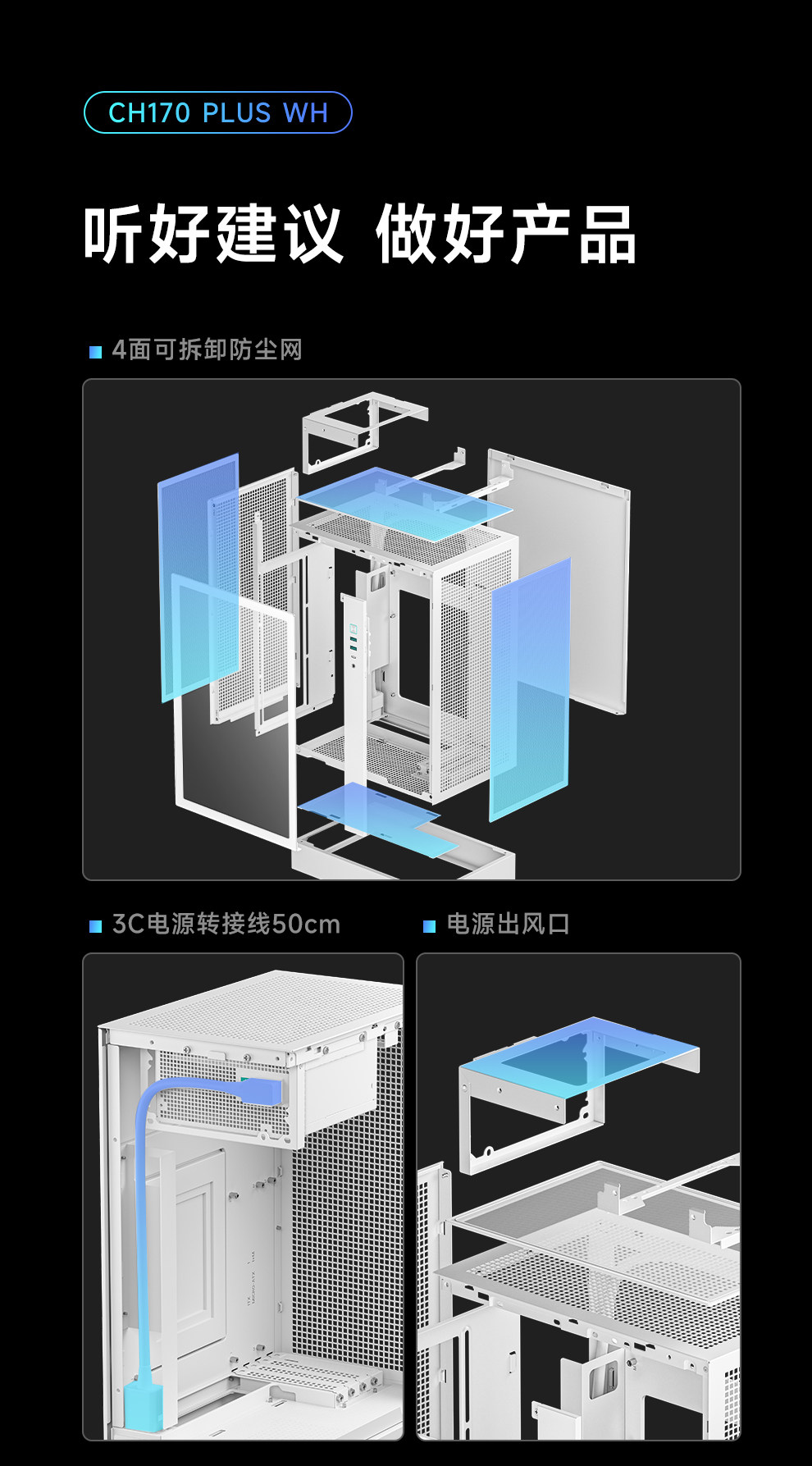 CH170 PLUS WH

听好建议 做好产品

4面可拆卸防尘网

3C电源转接线50cm

电源出风口