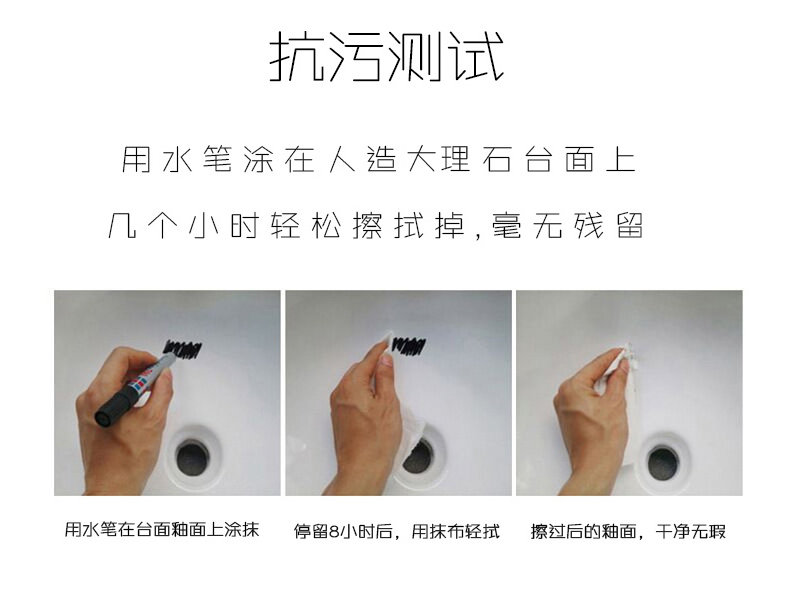 抗污测试

用水笔涂在人造大理石台面上

几个小时轻松擦拭掉，毫无残留

用水笔在台面釉面上涂抹

停留8小时后，用抹布轻拭

擦过后的釉面，干净无瑕