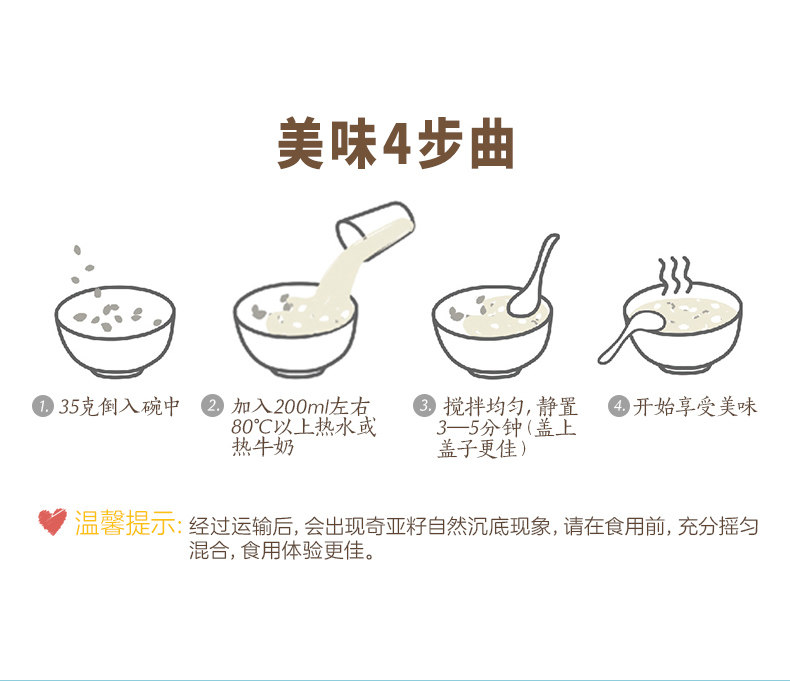 美味4步曲

1. 35克倒入碗中

2. 加入200ml左右80℃以上热水或热牛奶

3. 搅拌均匀，静置3—5分钟（盖上盖子更佳）

4. 开始享受美味

温馨提示：经过运输后，会出现奇亚籽自然沉底现象，请在食用前，充分摇匀混合，食用体验更佳。