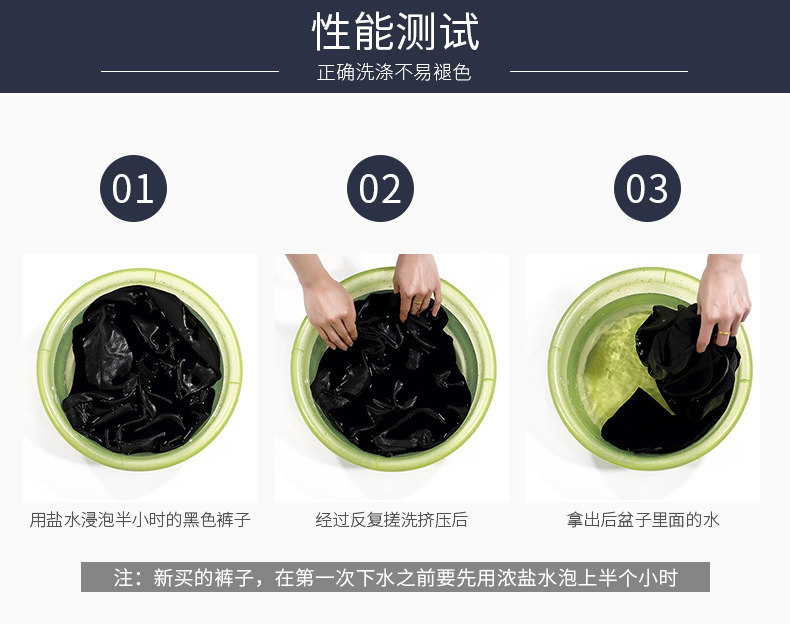 性能测试

正确洗涤不易褪色

01

02

03

用盐水浸泡半小时的黑色裤子

经过反复搓洗挤压后

拿出后盆子里面的水

注：新买的裤子，在第一次下水之前要先用浓盐水泡上半个小时