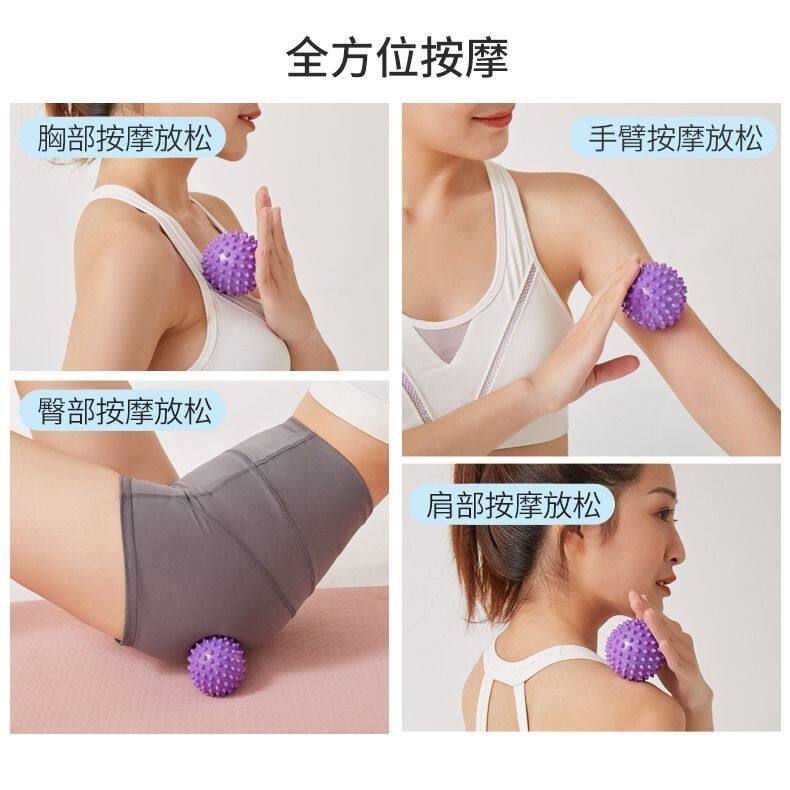 全方位按摩

胸部按摩放松

手臂按摩放松

臀部按摩放松

肩部按摩放松