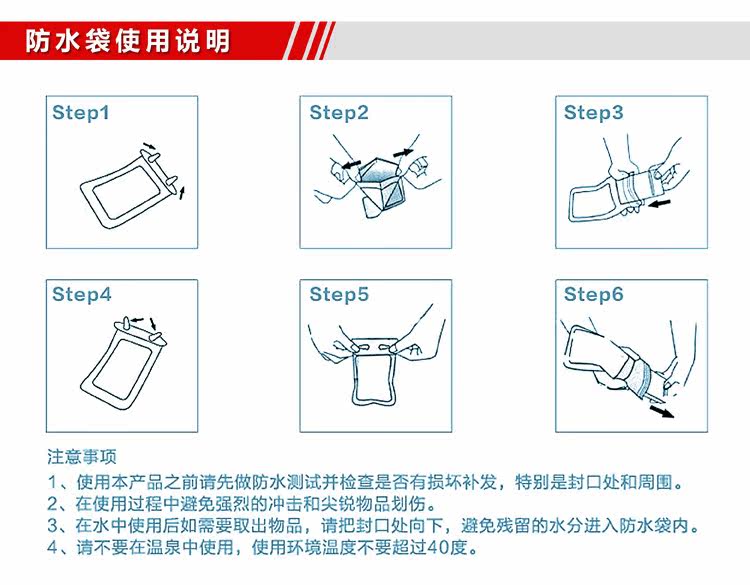 防水袋使用说明

Step1

Step2

Step3

Step4

Step5

Step6

注意事项
1、使用本产品之前请先做防水测试并检查是否有损坏补发，特别是封口处和周围。
2、在使用过程中避免强烈的冲击和尖锐物品划伤。
3、在水中使用后如需要取出物品，请把封口处向下，避免残留的水分进入防水袋内。
4、请不要在温泉中使用，使用环境温度不要超过40度。