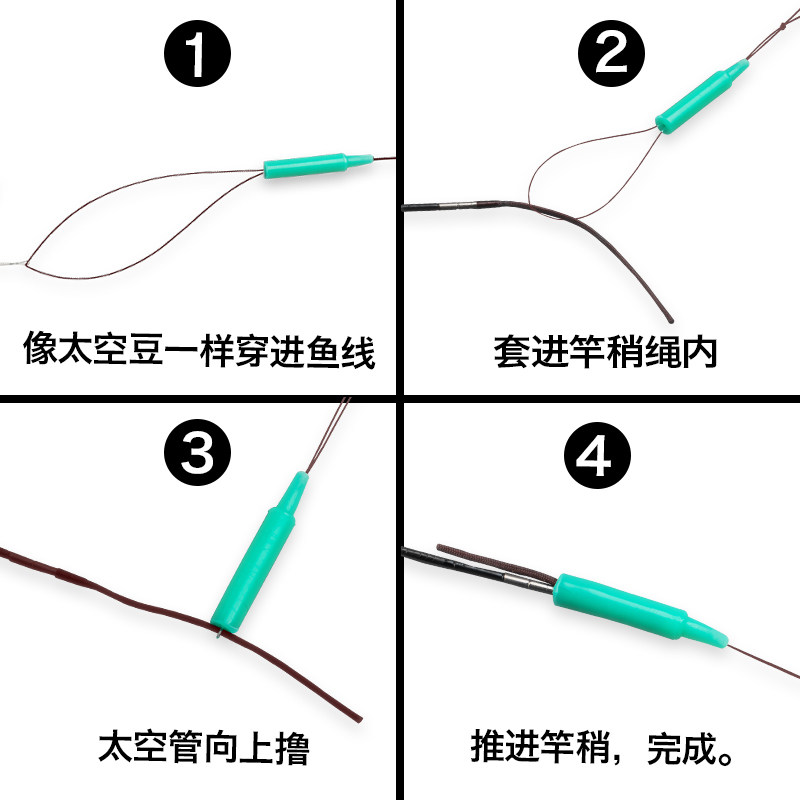 1
像太空豆一样穿进鱼线

2
套进竿稍绳内

3
太空管向上撸

4
推进竿稍，完成。