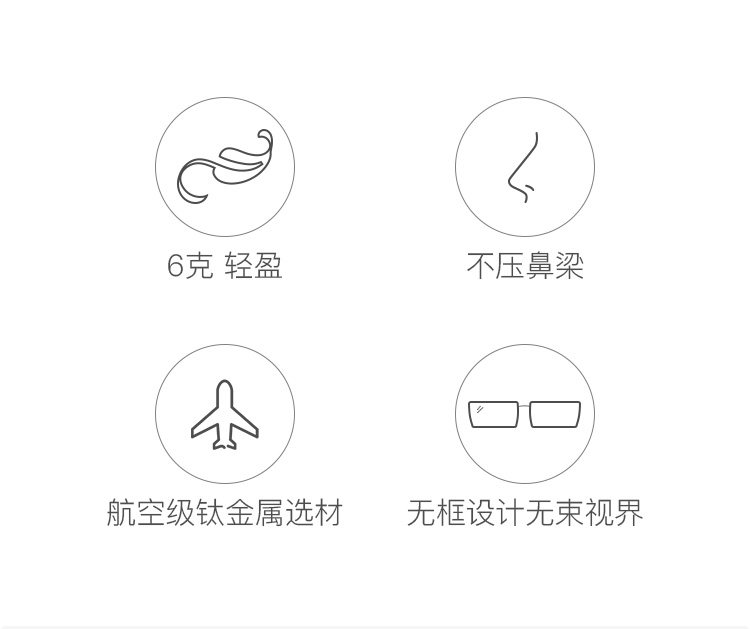 6克 轻盈

不压鼻梁

航空级钛金属选材

无框设计无束视界