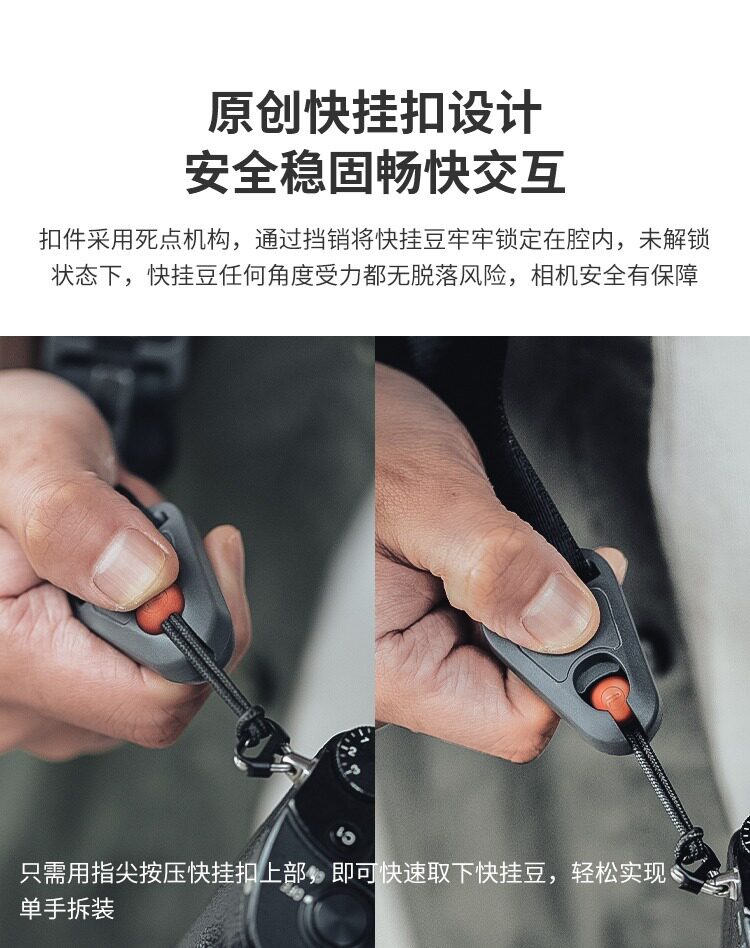 原创快挂扣设计
安全稳固畅快交互

扣件采用死点机构，通过挡销将快挂豆牢牢锁定在腔内，未解锁状态下，快挂豆任何角度受力都无脱落风险，相机安全有保障

只需用指尖按压快挂扣上部，即可快速取下快挂豆，轻松实现单手拆装