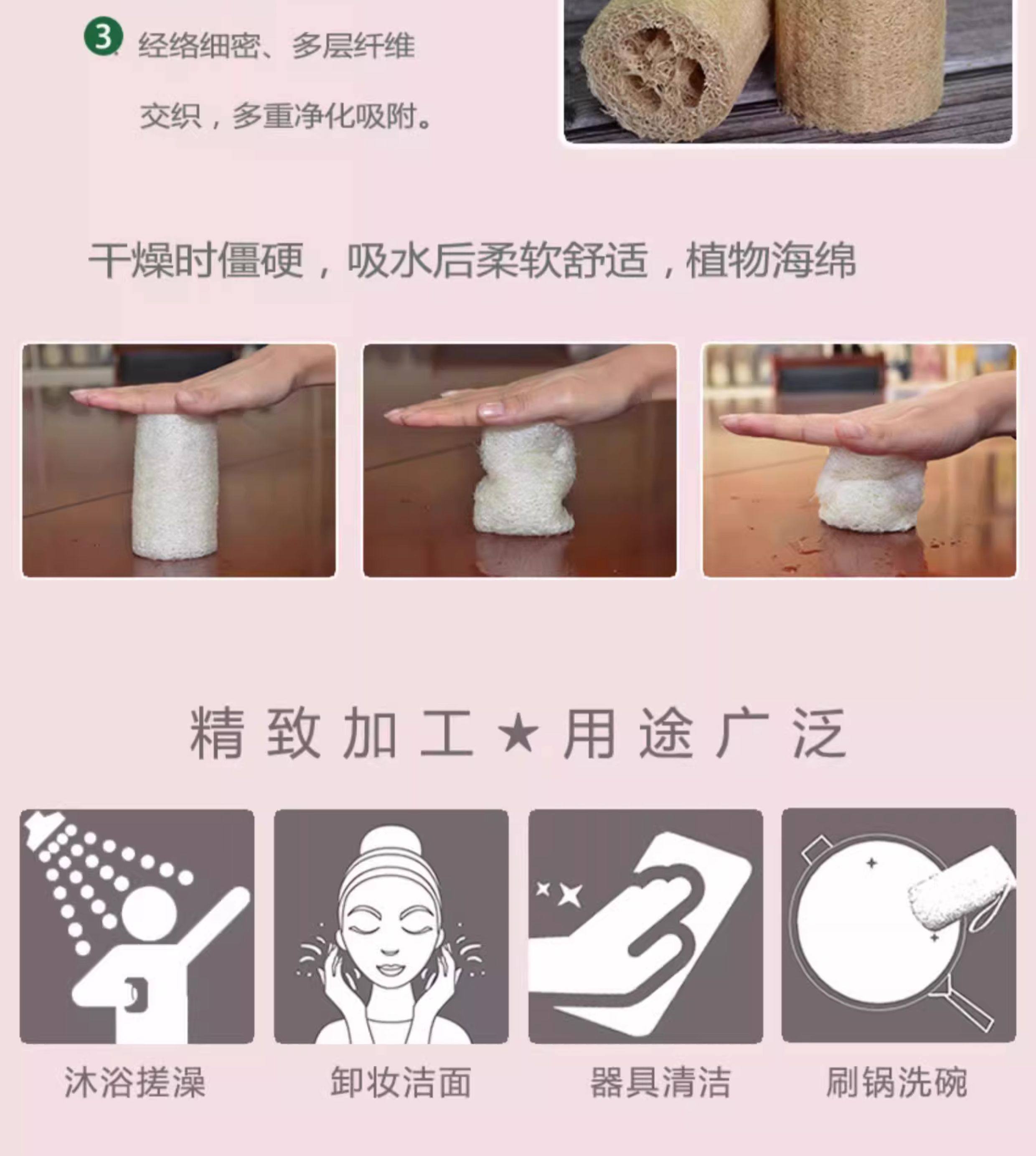 3 经络细密、多层纤维交织，多重净化吸附。

干燥时僵硬，吸水后柔软舒适，植物海绵

精致加工★用途广泛

沐浴搓澡

卸妆洁面

器具清洁

刷锅洗碗