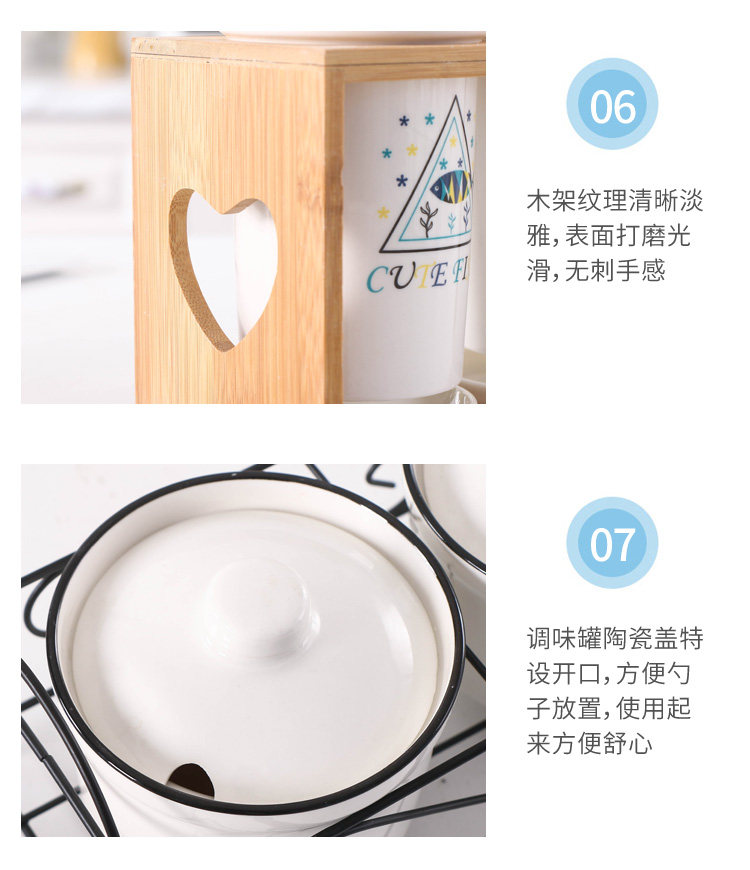 CUTE FI

06

木架纹理清晰淡雅，表面打磨光滑，无刺手感

07

调味罐陶瓷盖特设开口，方便勺子放置，使用起来方便舒心