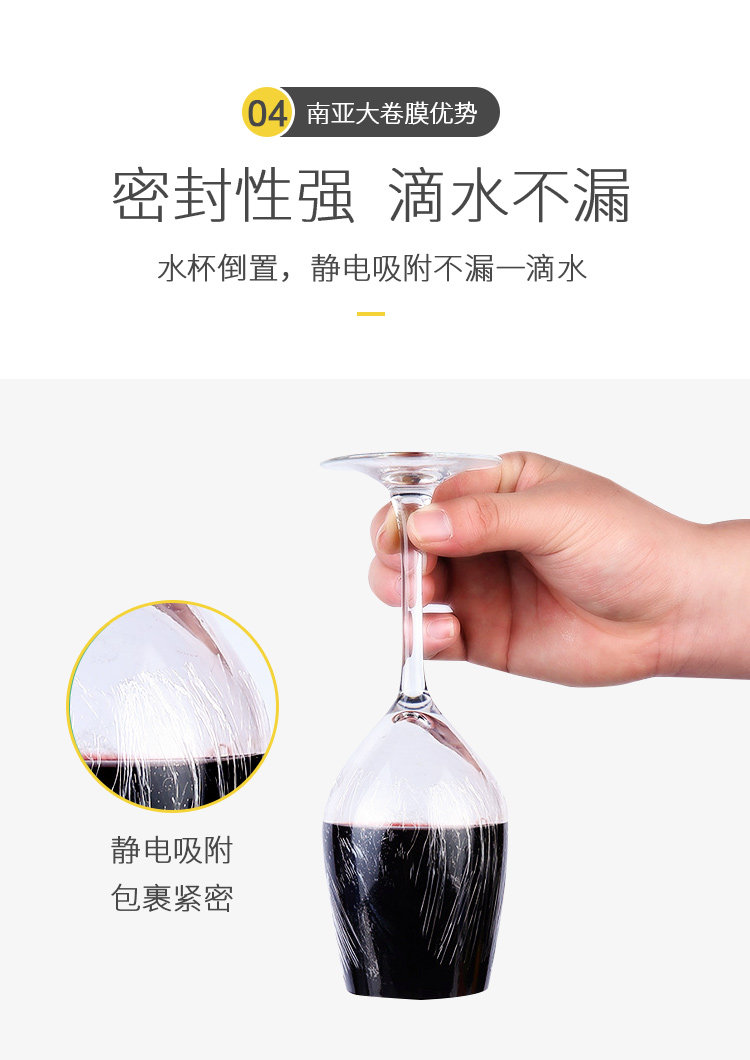 04 南亚大卷膜优势

密封性强 滴水不漏

水杯倒置，静电吸附不漏一滴水

静电吸附
包裹紧密