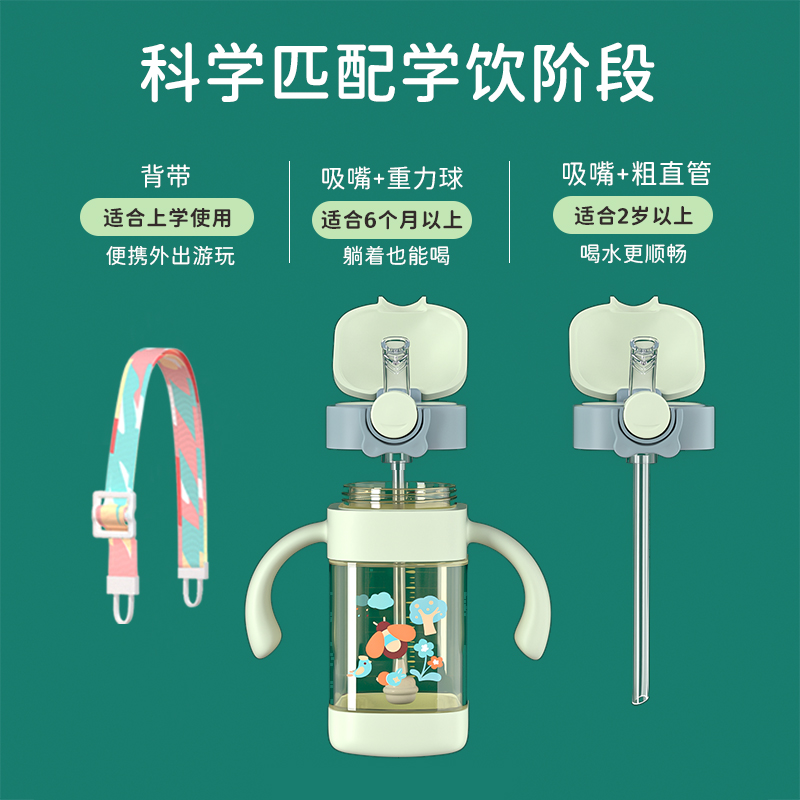 科学匹配学饮阶段

背带
适合上学使用
便携外出游玩

吸嘴+重力球
适合6个月以上
躺着也能喝

吸嘴+粗直管
适合2岁以上
喝水更顺畅