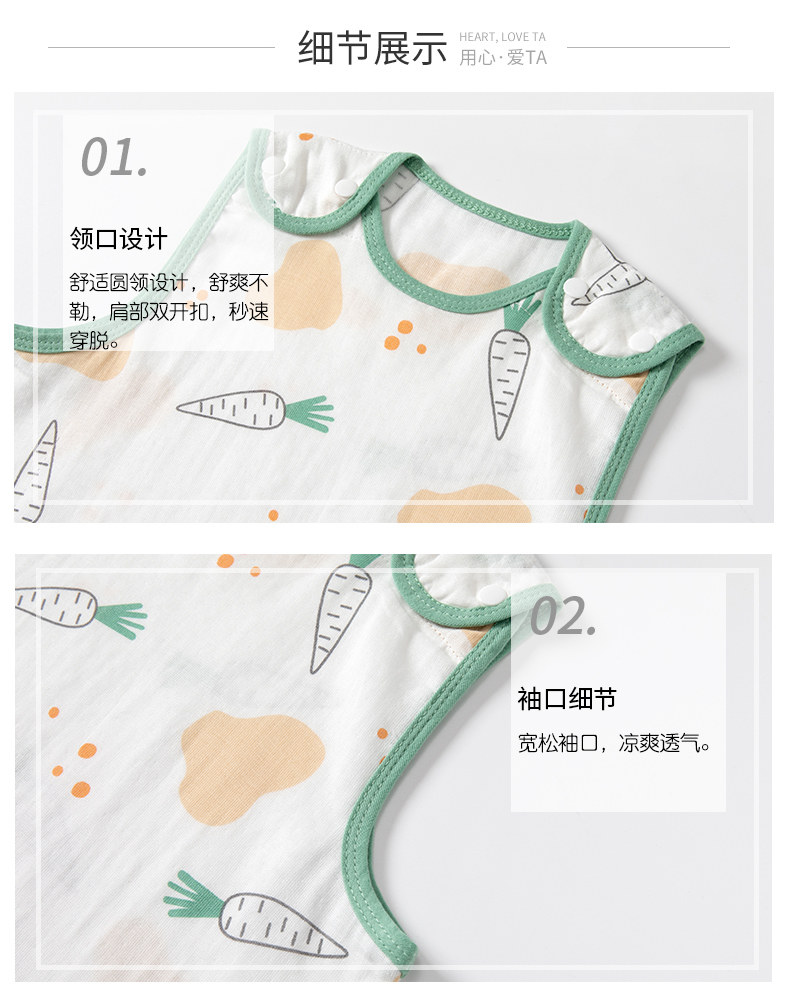 细节展示 HEART, LOVE TA 用心·爱TA

01.

领口设计

舒适圆领设计，舒爽不勒，肩部双开扣，秒速穿脱。

02.

袖口细节

宽松袖口，凉爽透气。