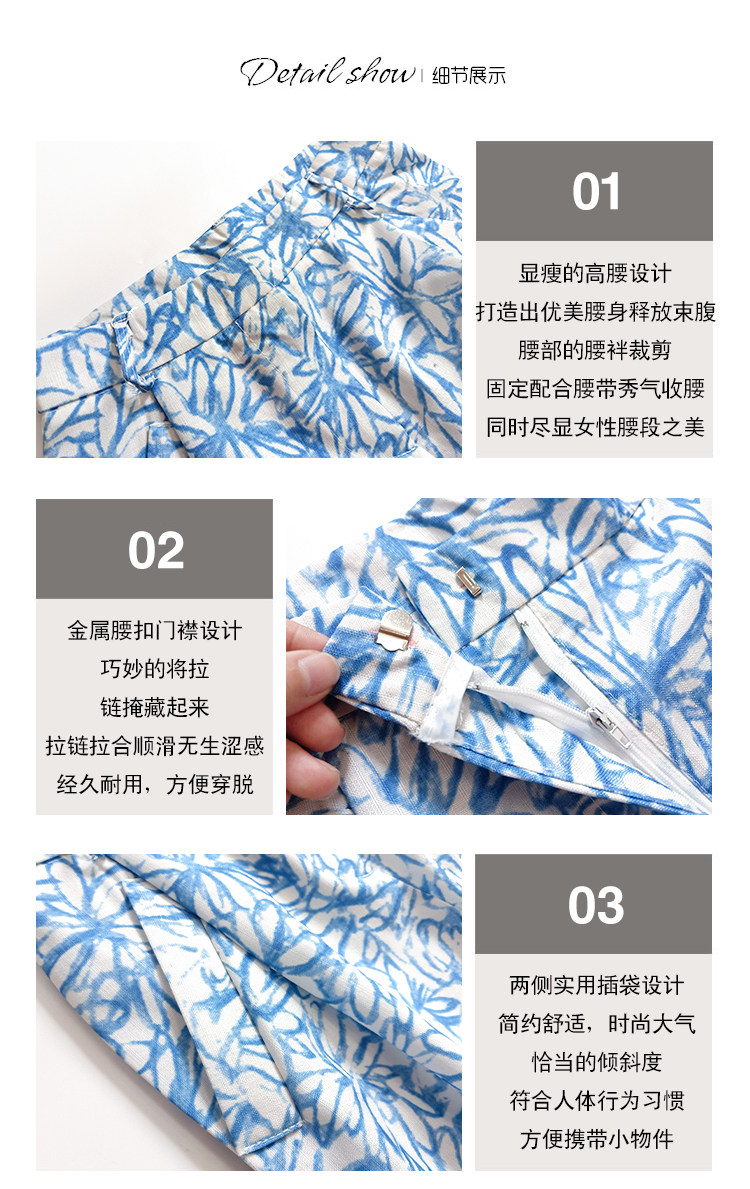 Detail show | 细节展示

01

显瘦的高腰设计
打造出优美腰身释放束腹
腰部的腰袢裁剪
固定配合腰带秀气收腰
同时尽显女性腰段之美

02

金属腰扣门襟设计
巧妙的将拉
链掩藏起来
拉链拉合顺滑无生涩感
经久耐用，方便穿脱

03

两侧实用插袋设计
简约舒适，时尚大气
恰当的倾斜度
符合人体行为习惯
方便携带小物件