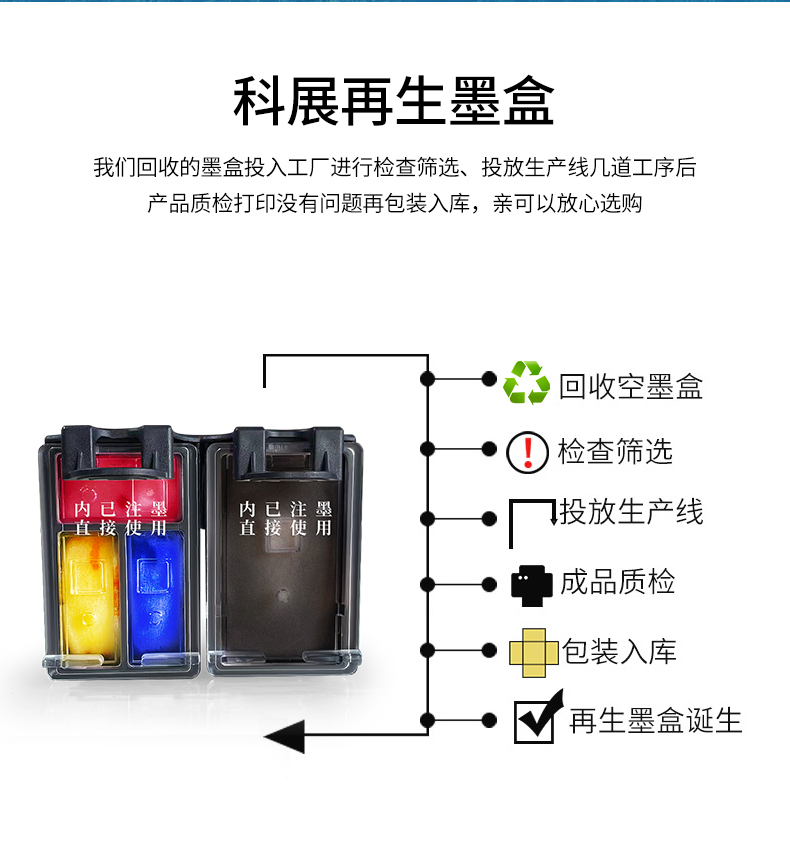 科展再生墨盒

我们回收的墨盒投入工厂进行检查筛选、投放生产线几道工序后
产品质检打印没有问题再包装入库，亲可以放心选购

内已注墨
直接使用

内已注墨
直接使用

回收空墨盒
检查筛选
投放生产线
成品质检
包装入库
再生墨盒诞生