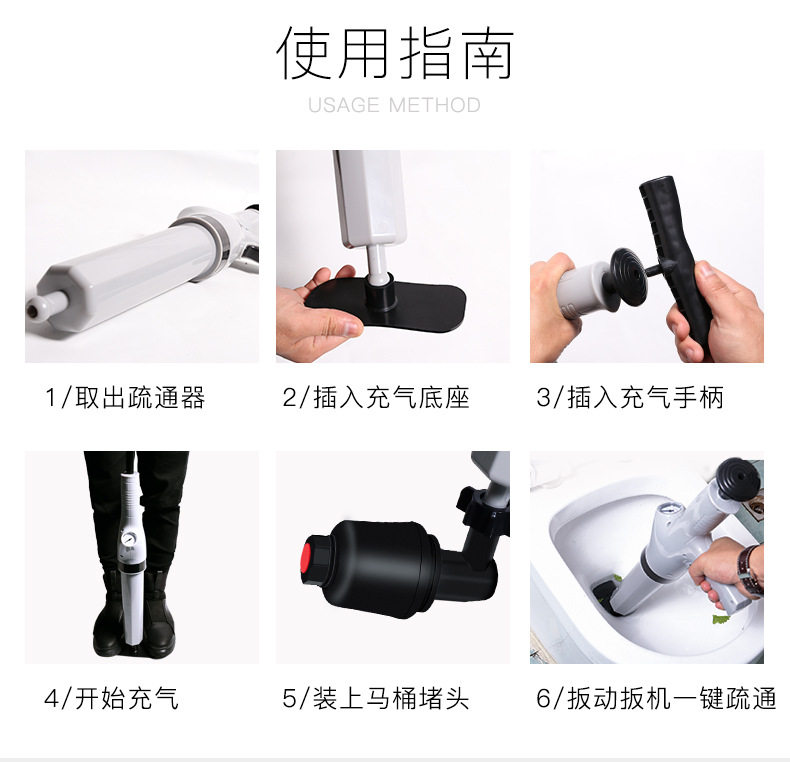 使用指南
USAGE METHOD

1/取出疏通器

2/插入充气底座

3/插入充气手柄

4/开始充气

5/装上马桶堵头

6/扳动扳机一键疏通