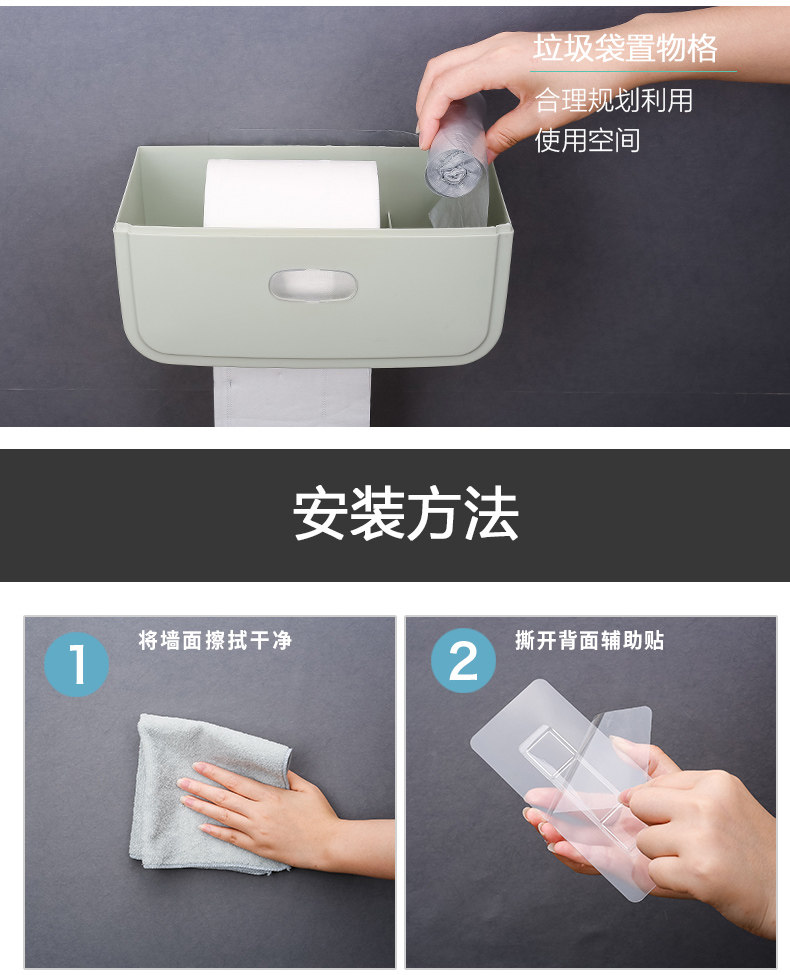 垃圾袋置物格

合理规划利用
使用空间

安装方法

1 将墙面擦拭干净

2 撕开背面辅助贴