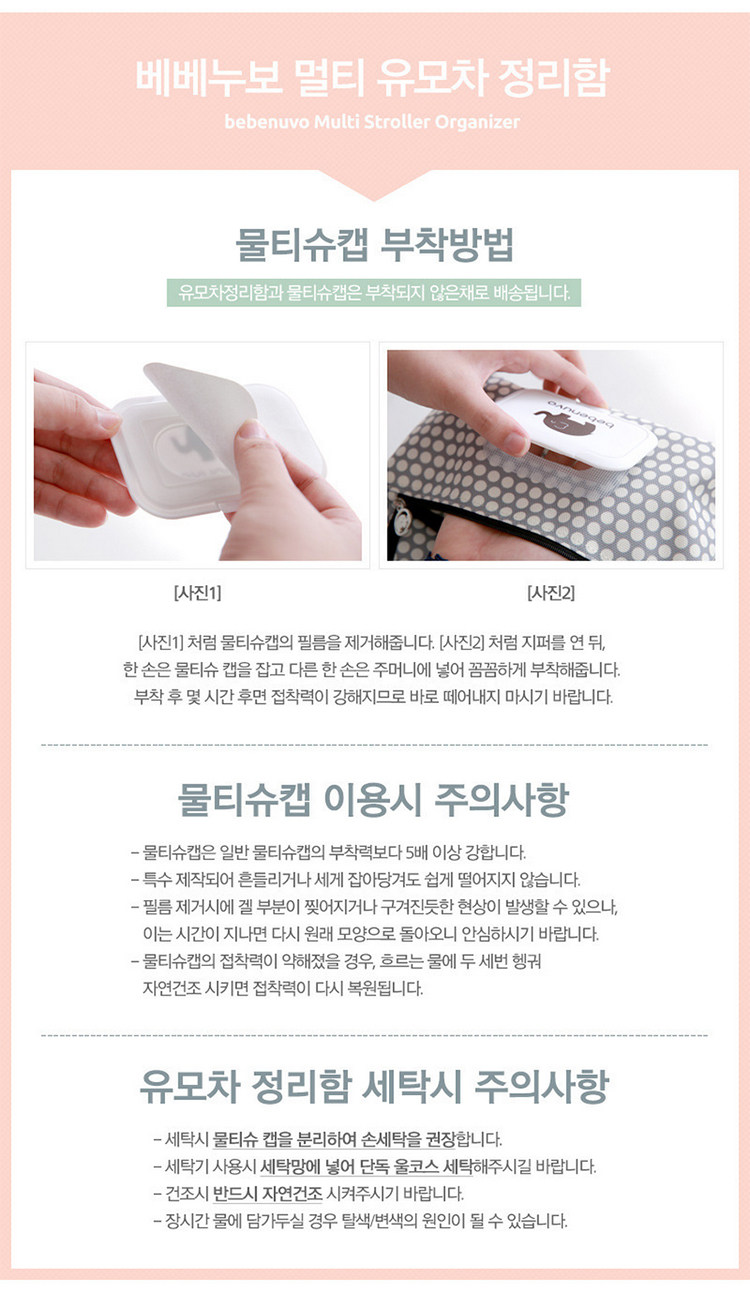 베베누보 멀티 유모차 정리함
bebenuvo Multi Stroller Organizer

물티슈캡 부착방법

유모차정리함과 물티슈캡은 부착되지 않은채로 배송됩니다.

bebenuvo

[사진1]

[사진2]

[사진1] 처럼 물티슈캡의 필름을 제거해줍니다. [사진2] 처럼 지퍼를 연 뒤, 한 손은 물티슈 캡을 잡고 다른 한 손은 주머니에 넣어 꼼꼼하게 부착해줍니다. 부착 후 몇 시간 후면 접착력이 강해지므로 바로 떼어내지 마시기 바랍니다.

물티슈캡 이용시 주의사항

- 물티슈캡은 일반 물티슈캡의 부착력보다 5배 이상 강합니다.
- 특수 제작되어 흔들리거나 세게 잡아당겨도 쉽게 떨어지지 않습니다.
- 필름 제거시에 겔 부분이 찢어지거나 구겨진듯한 현상이 발생할 수 있으나, 이는 시간이 지나면 다시 원래 모양으로 돌아오니 안심하시기 바랍니다.
- 물티슈캡의 접착력이 약해졌을 경우, 흐르는 물에 두 세번 헹궈 자연건조 시키면 접착력이 다시 복원됩니다.

유모차 정리함 세탁시 주의사항

- 세탁시 물티슈 캡을 분리하여 손세탁을 권장합니다.
- 세탁기 사용시 세탁망에 넣어 단독 울코스 세탁해주시길 바랍니다.
- 건조시 반드시 자연건조 시켜주시기 바랍니다.
- 장시간 물에 담가두실 경우 탈색/변색의 원인이 될 수 있습니다.