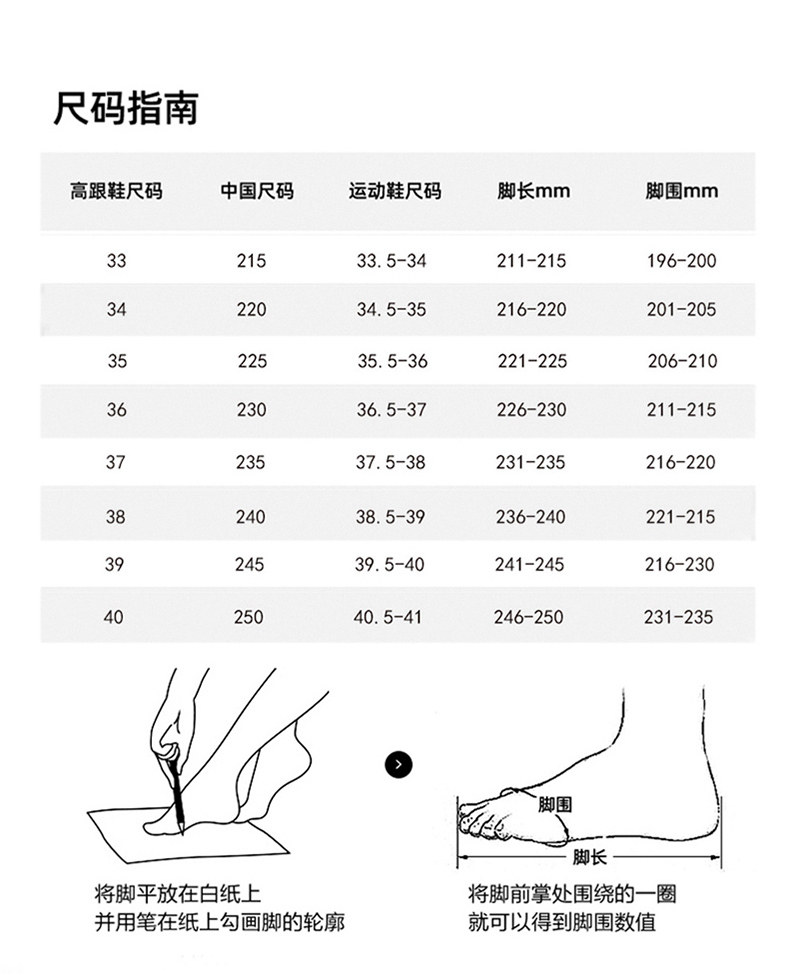 尺码指南

| 高跟鞋尺码 | 中国尺码 | 运动鞋尺码 | 脚长mm | 脚围mm |
|---|---|---|---|---|
| 33 | 215 | 33.5-34 | 211-215 | 196-200 |
| 34 | 220 | 34.5-35 | 216-220 | 201-205 |
| 35 | 225 | 35.5-36 | 221-225 | 206-210 |
| 36 | 230 | 36.5-37 | 226-230 | 211-215 |
| 37 | 235 | 37.5-38 | 231-235 | 216-220 |
| 38 | 240 | 38.5-39 | 236-240 | 221-215 |
| 39 | 245 | 39.5-40 | 241-245 | 216-230 |
| 40 | 250 | 40.5-41 | 246-250 | 231-235 |

脚围

脚长

将脚平放在白纸上
并用笔在纸上勾画脚的轮廓

将脚前掌处围绕的一圈
就可以得到脚围数值